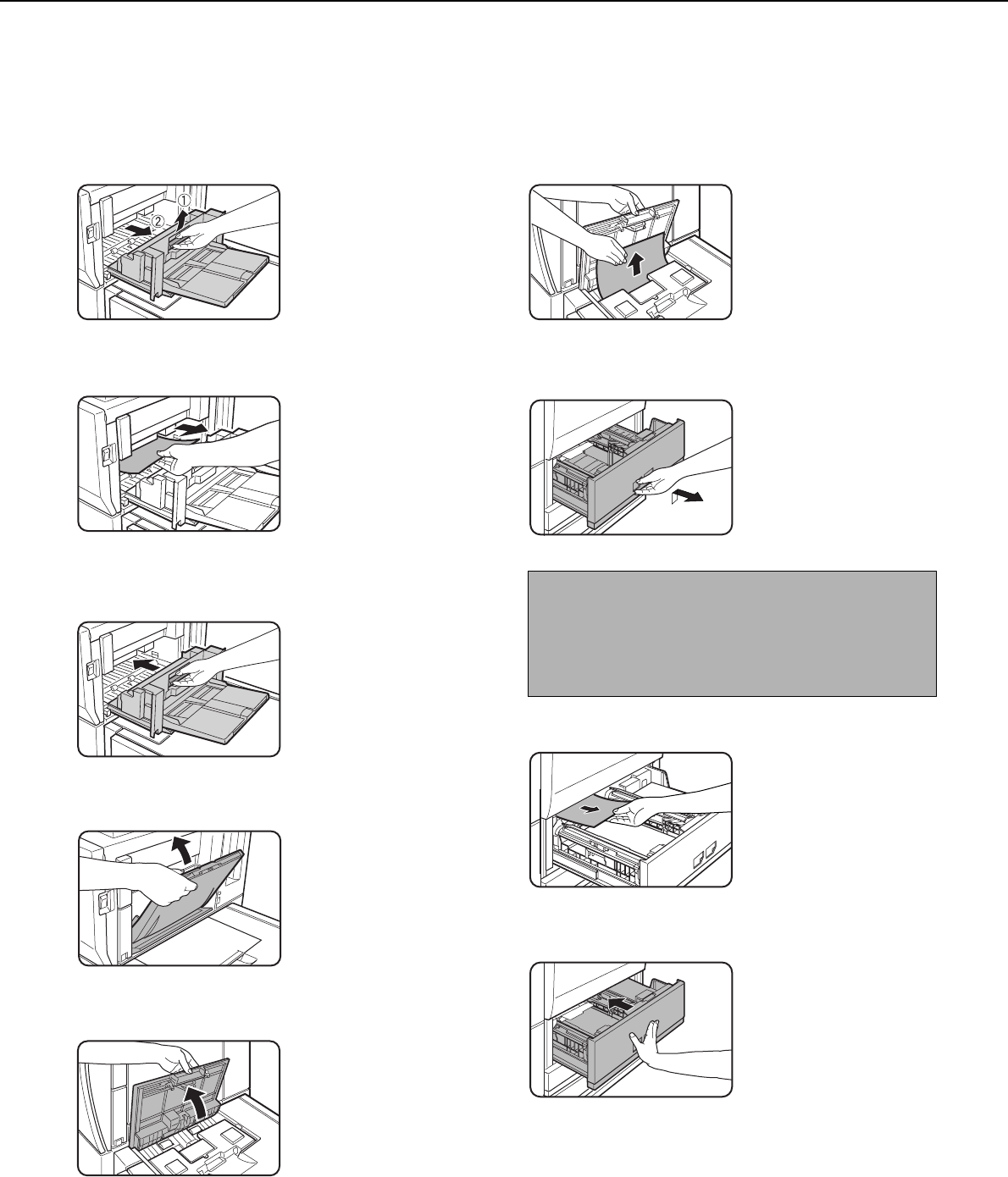 ①
②