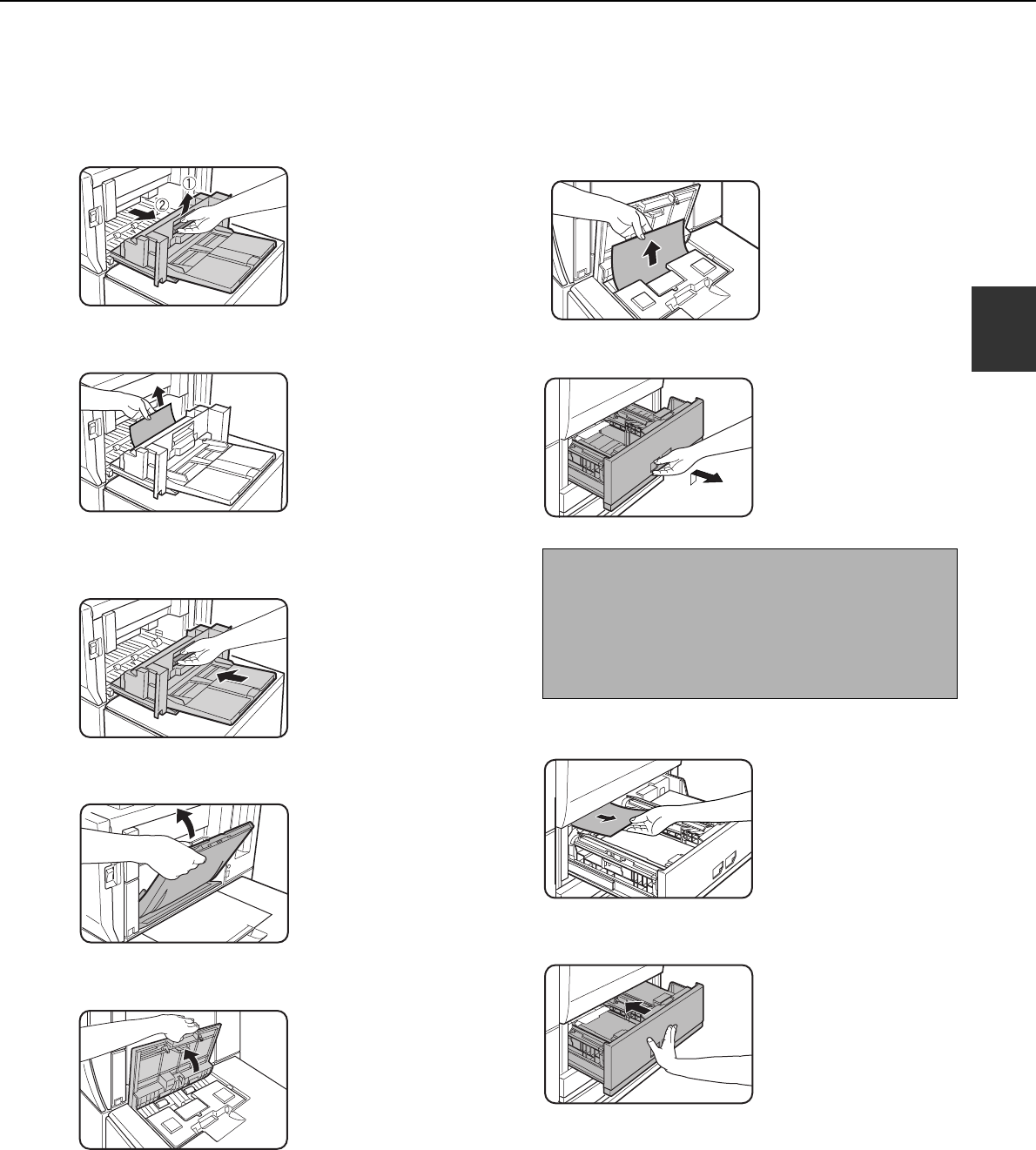 ①
②