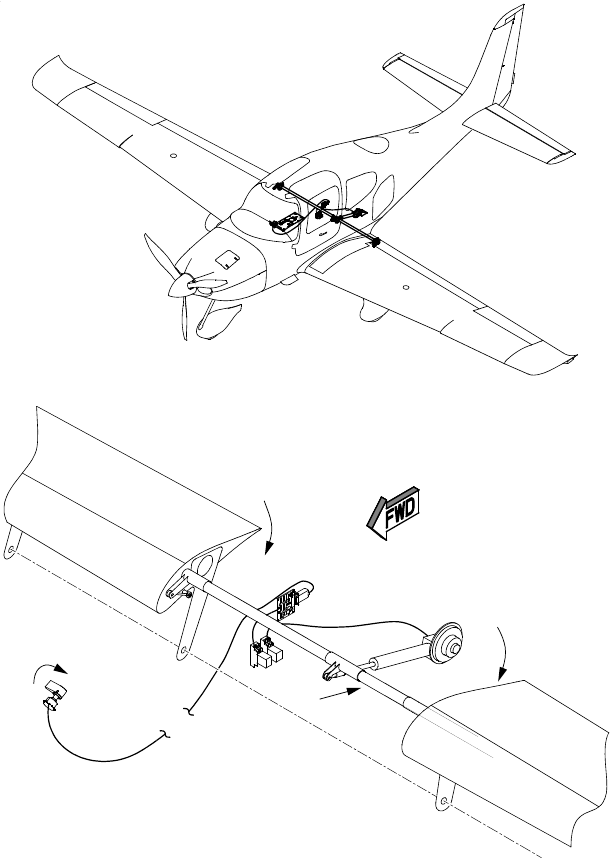 FWD