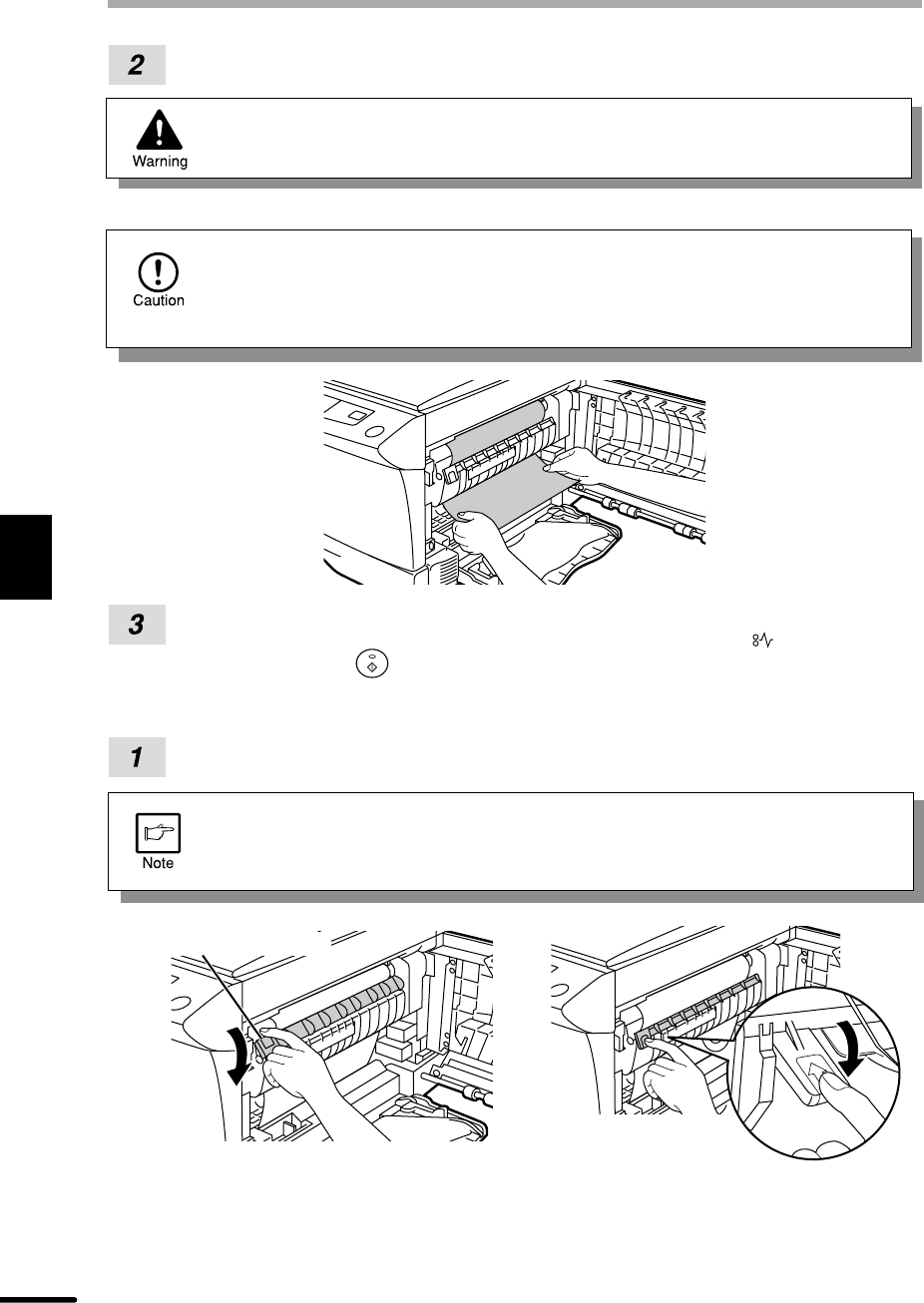 2

Warning

Caution

3

1

Note