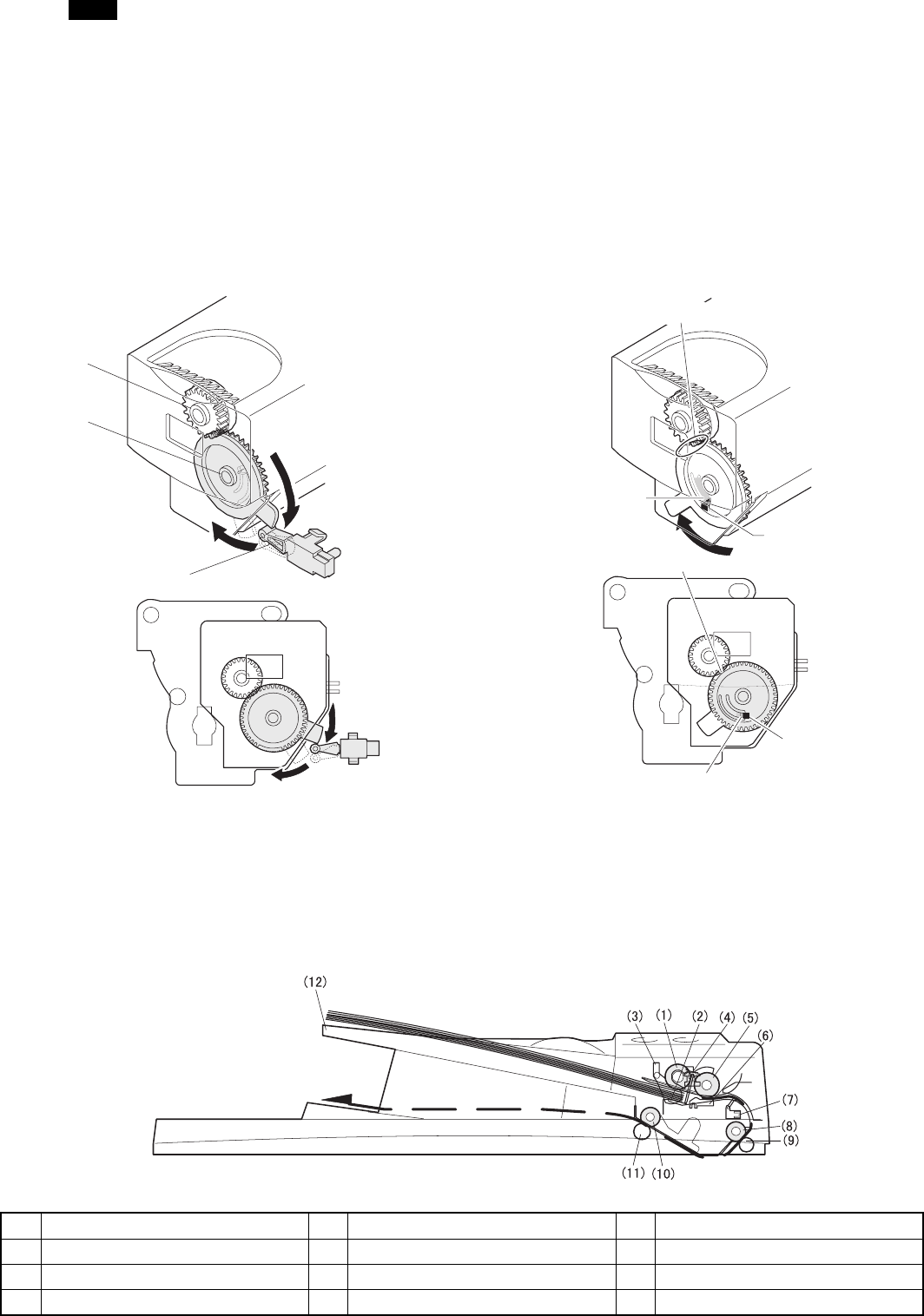 (12)

(3) (1) (2) (4) (5)

(6)

(7)

(8)

(9)

(11) (10)