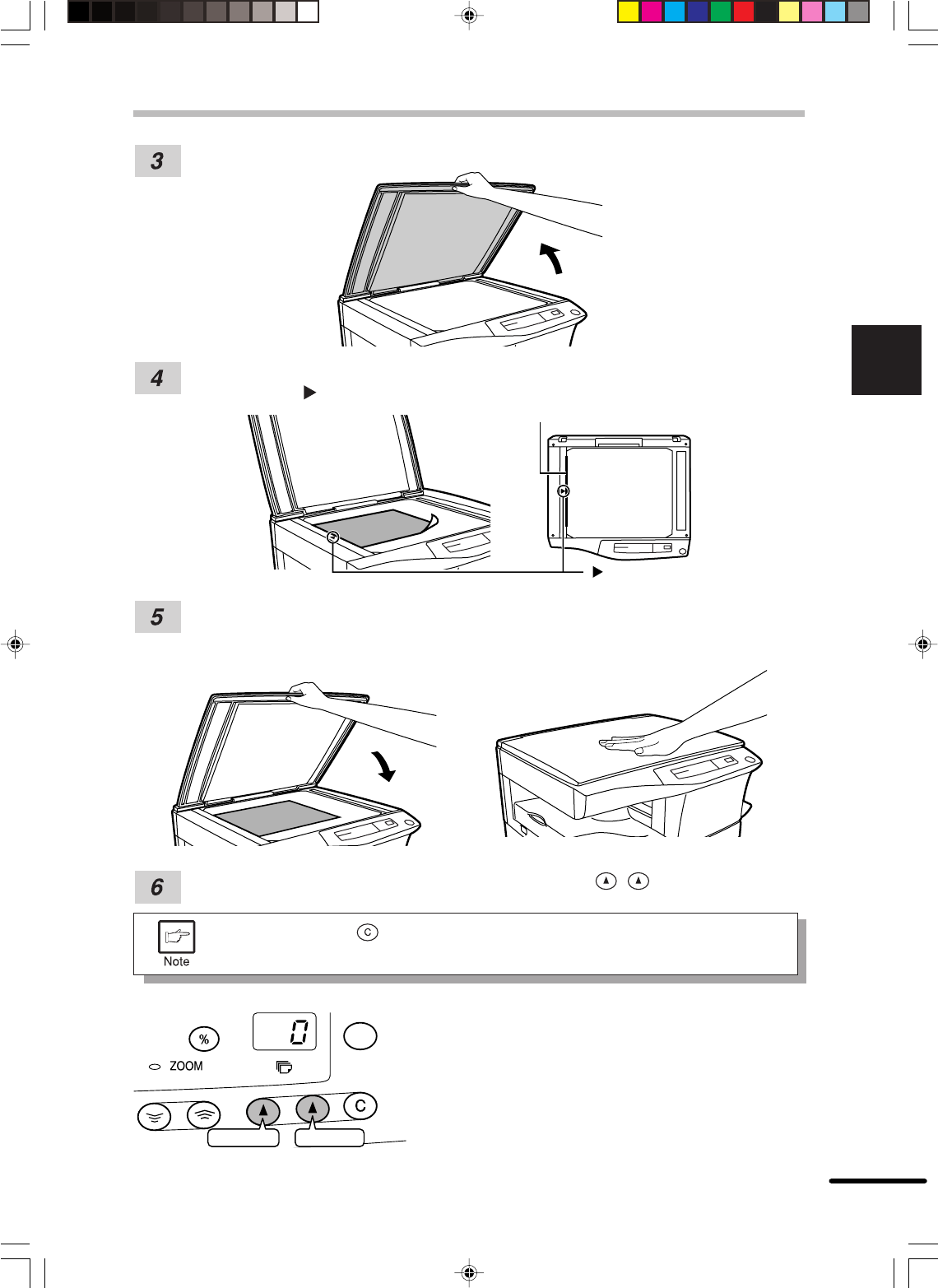 3

4

5

6

Note

%

0

ZOOM

C