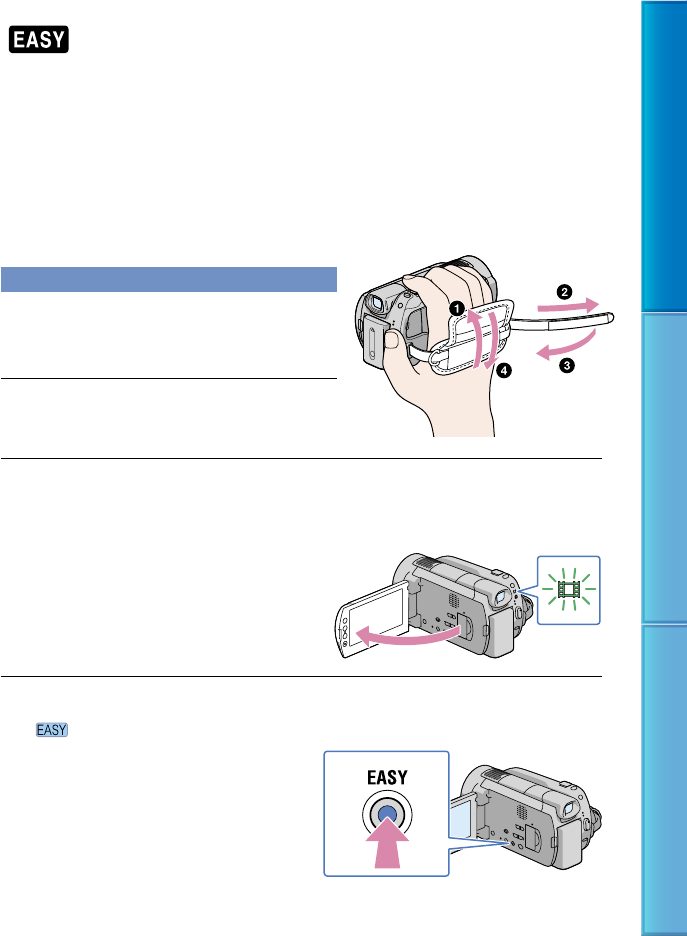 EASY

❶

❷

❸

❹

EASY

EASY