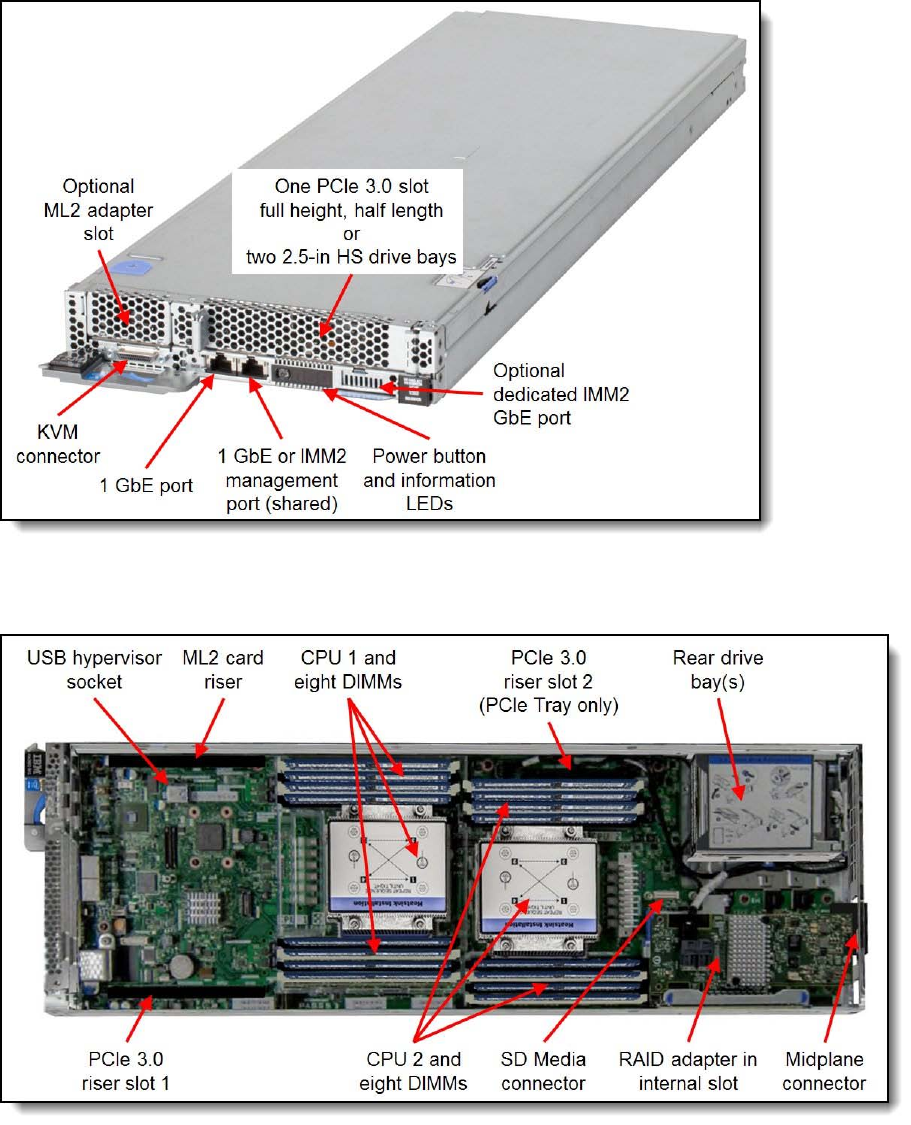 Optional ML2 adapter slot

One PCIe 3.0 slot full height, half length or two 2.5-in HS drive bays

Optional dedicated IMM2 GbE port

KVM connector

1 GbE port

1 GbE or IMM2 management port (shared)

Power button and information LEDs

USB hypervisor socket

ML2 card riser

CPU 1 and eight DIMMs

PCIe 3.0 riser slot 2 (PCIe Tray only)

Rear drive bay(s)

PCIe 3.0 riser slot 1

CPU 2 and eight DIMMs

SD Media connector

RAID adapter in internal slot

Midplane connector