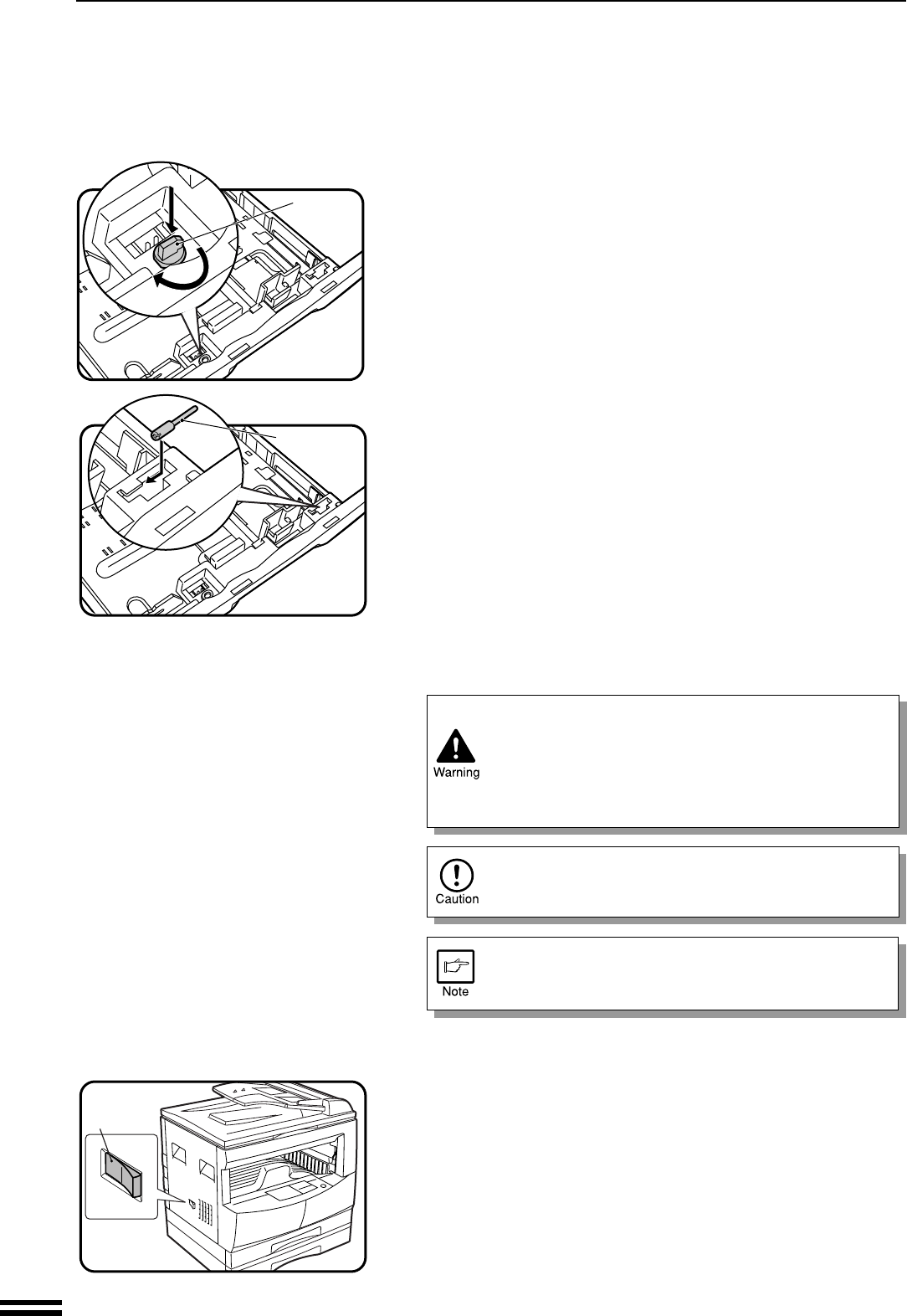 Warning

Caution

Note