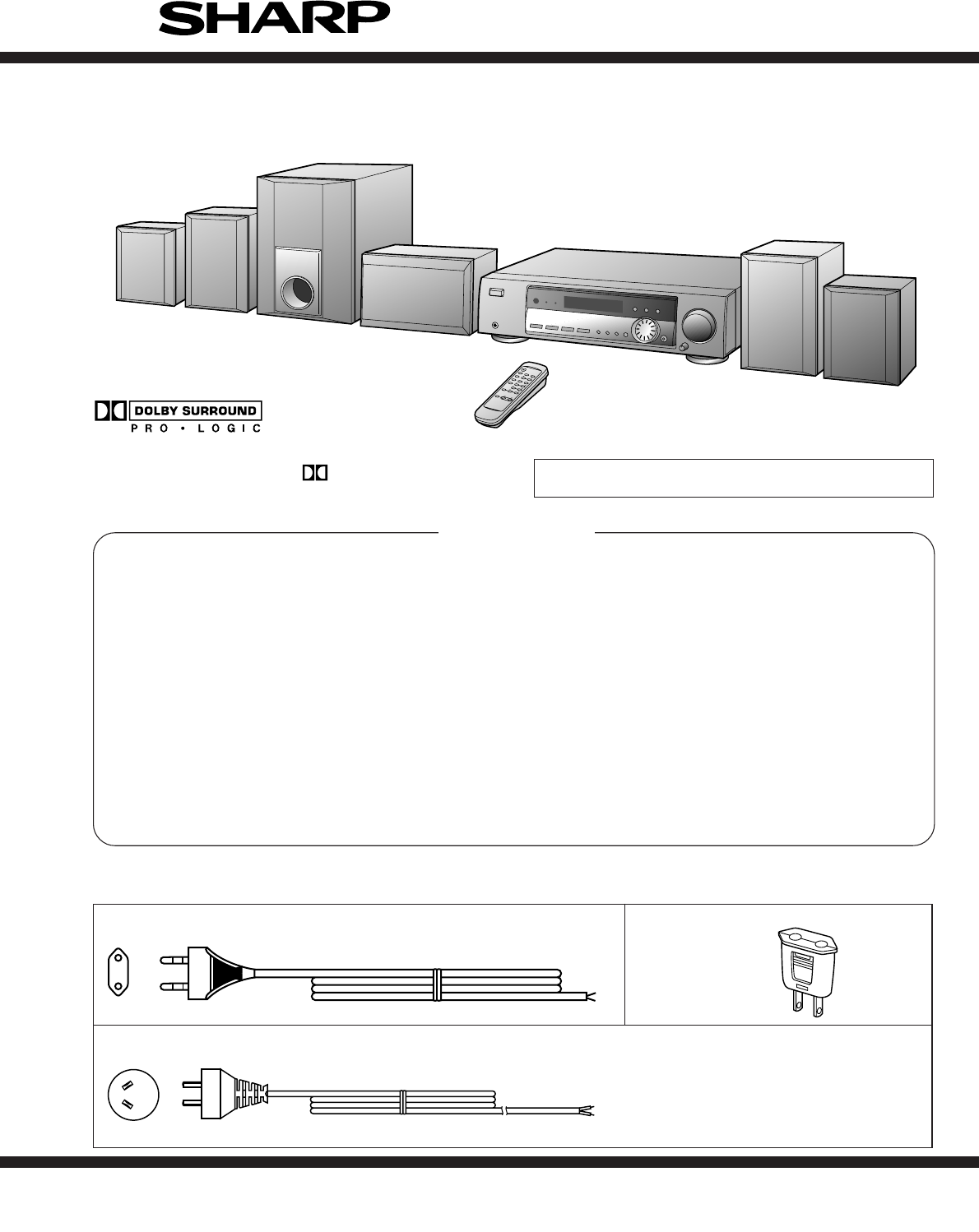 SHARP

DOLBY SURROUND
PRO • LOGIC