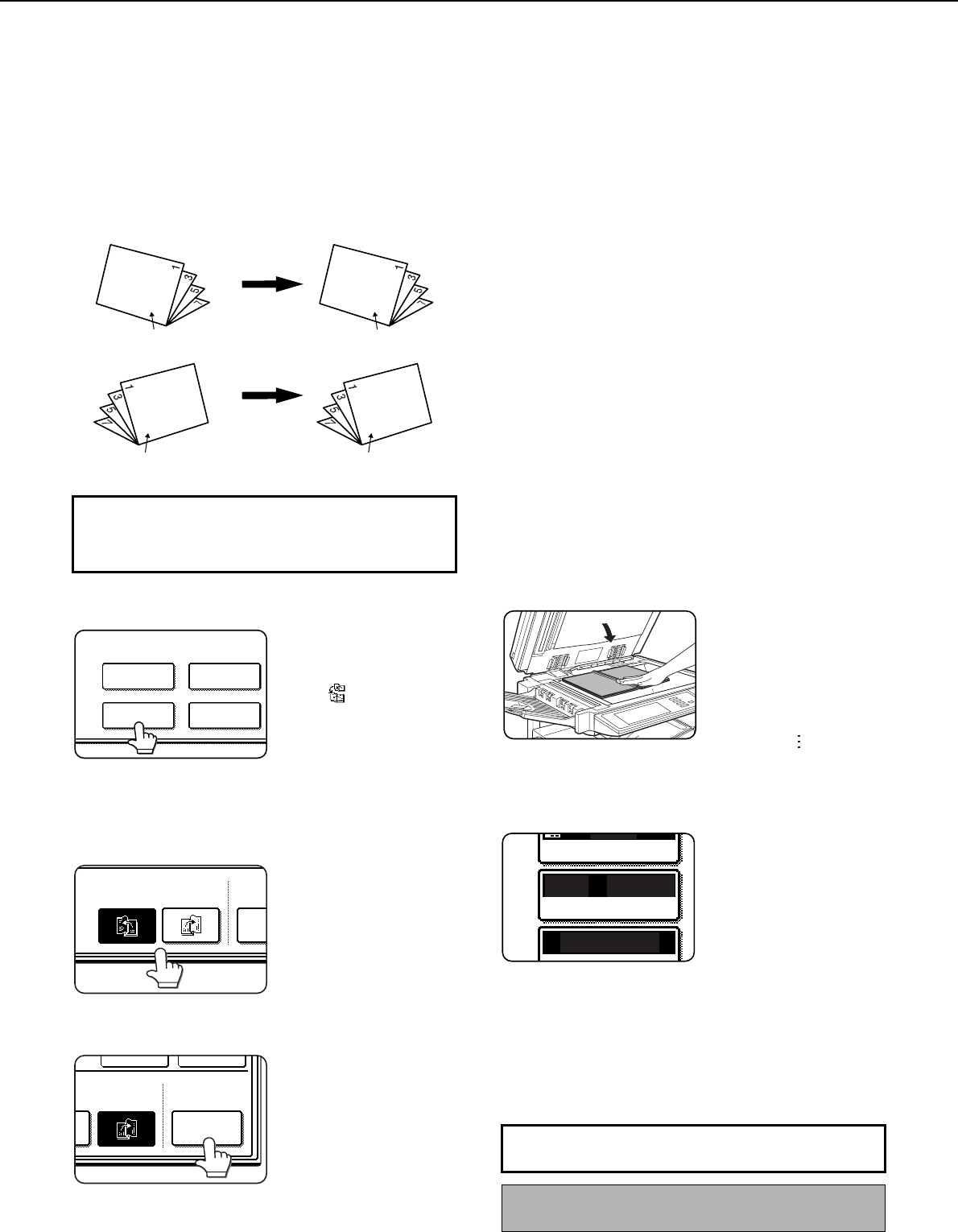 1
3
5
7

1
3
5
7

1
3
5
7

1
3
5
7