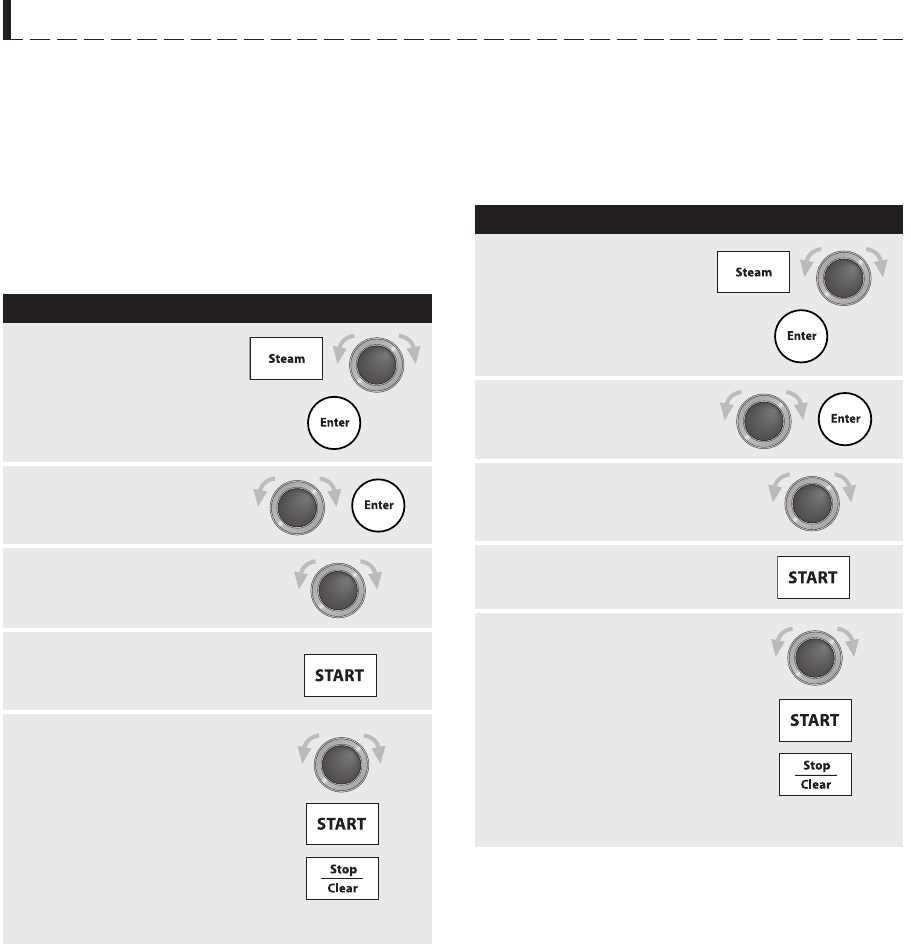 Steam

Enter

Enter

START

START

Stop
Clear

Steam

Enter

Enter

START

START

Stop
Clear