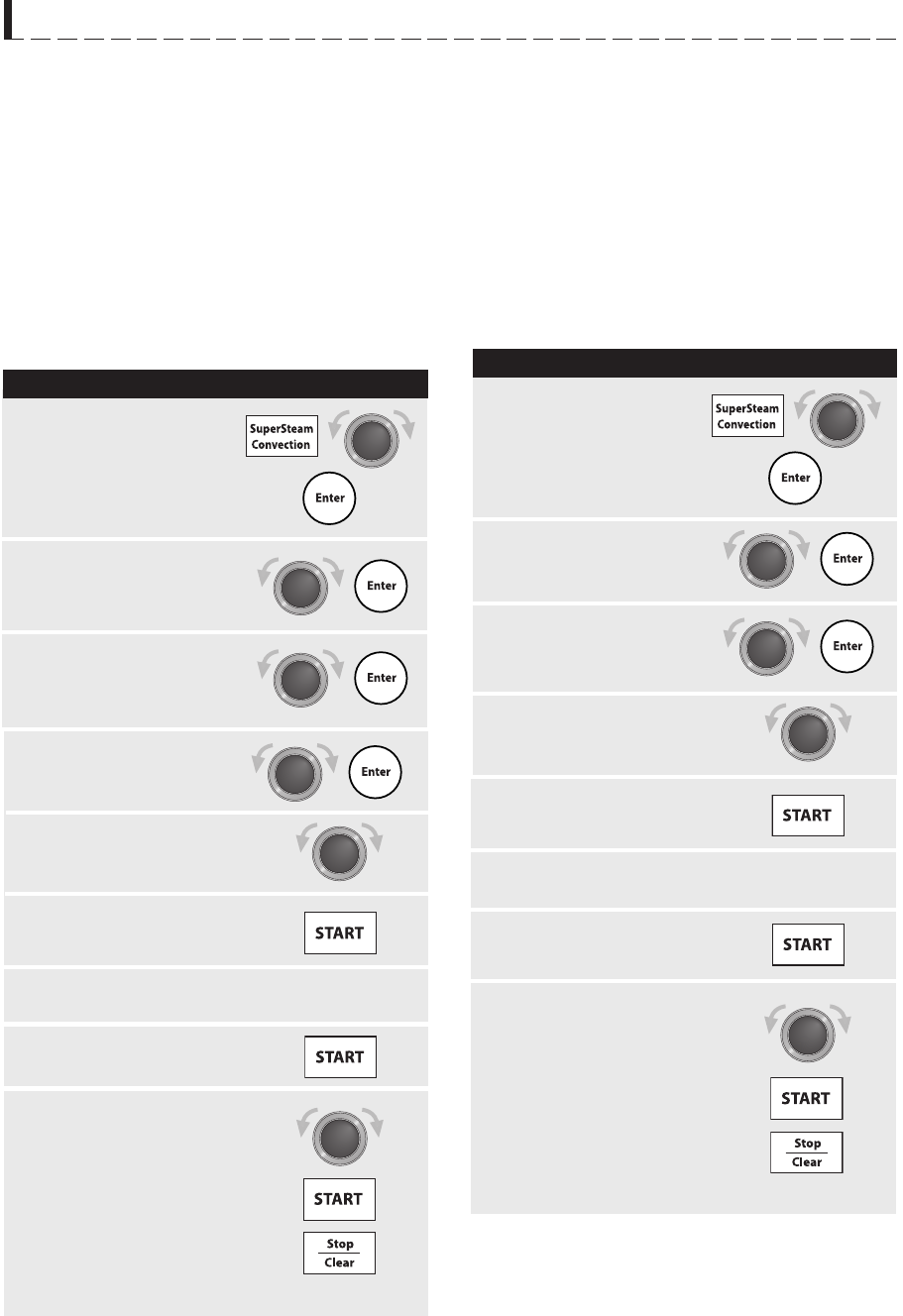 SuperSteam Convection

Enter

Enter

Enter

Enter

START

START

START

Stop
Clear

SuperSteam Convection

Enter

Enter

Enter

START

START

START

Stop
Clear