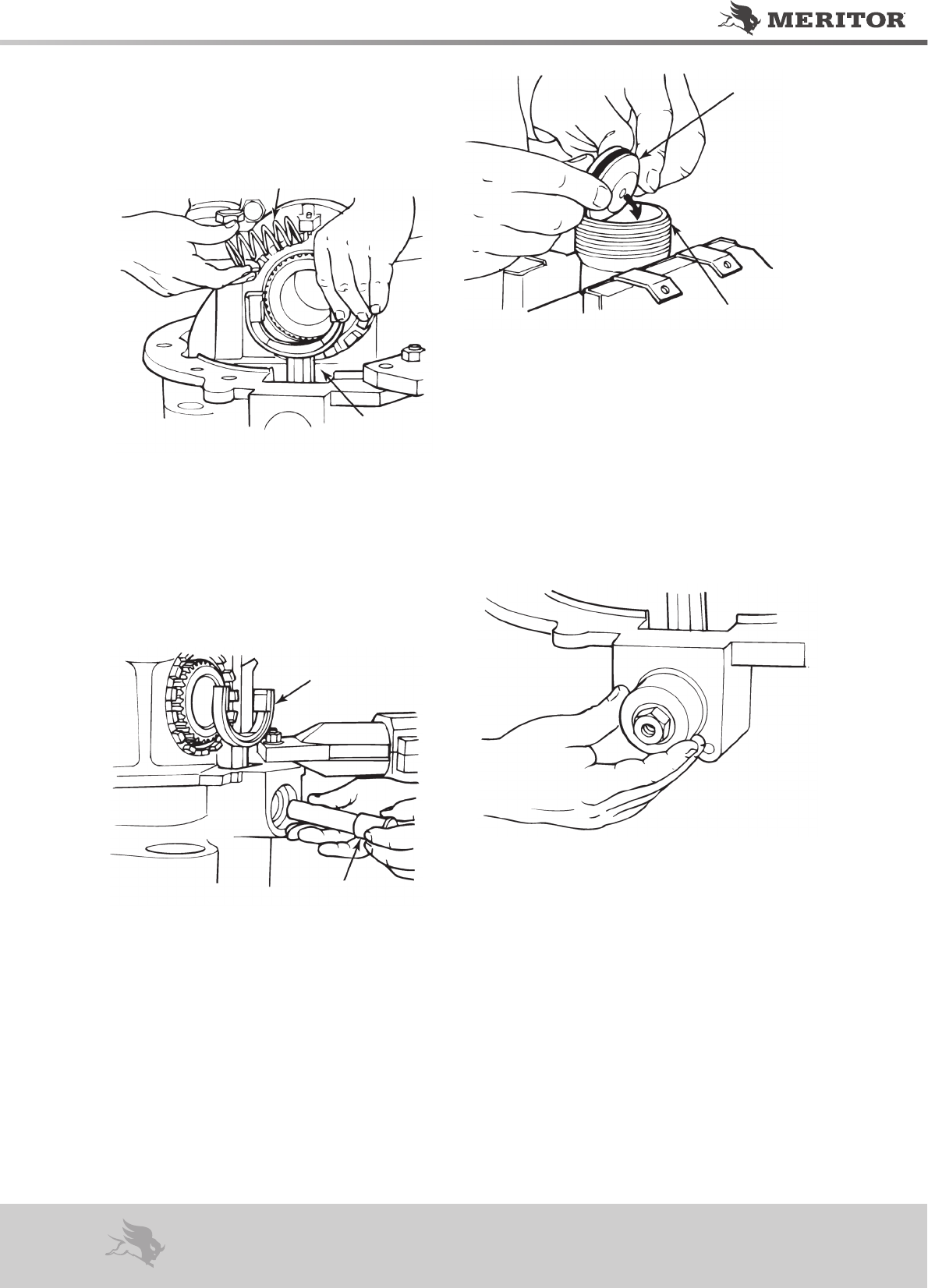 MERITOR