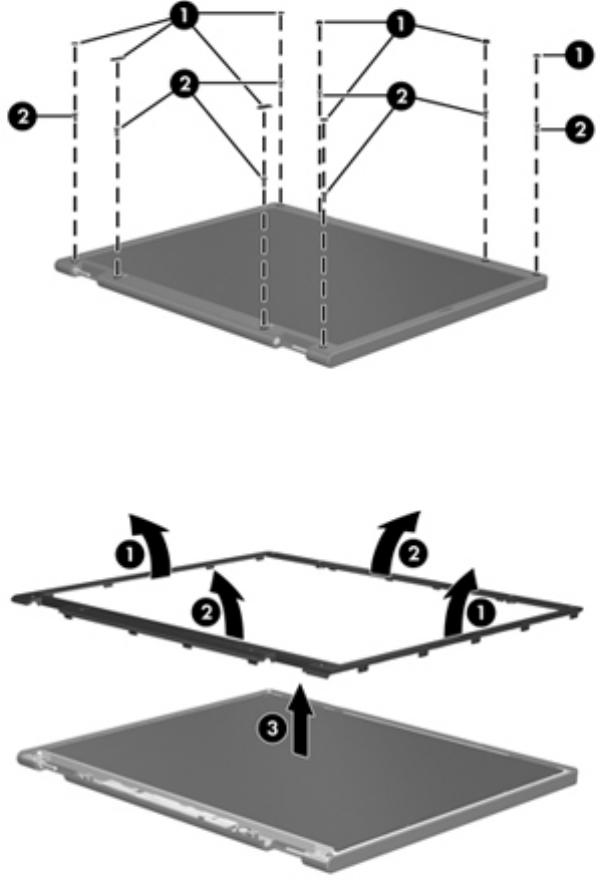 1
1
1
2
2
2
2

1
2
2
1
3