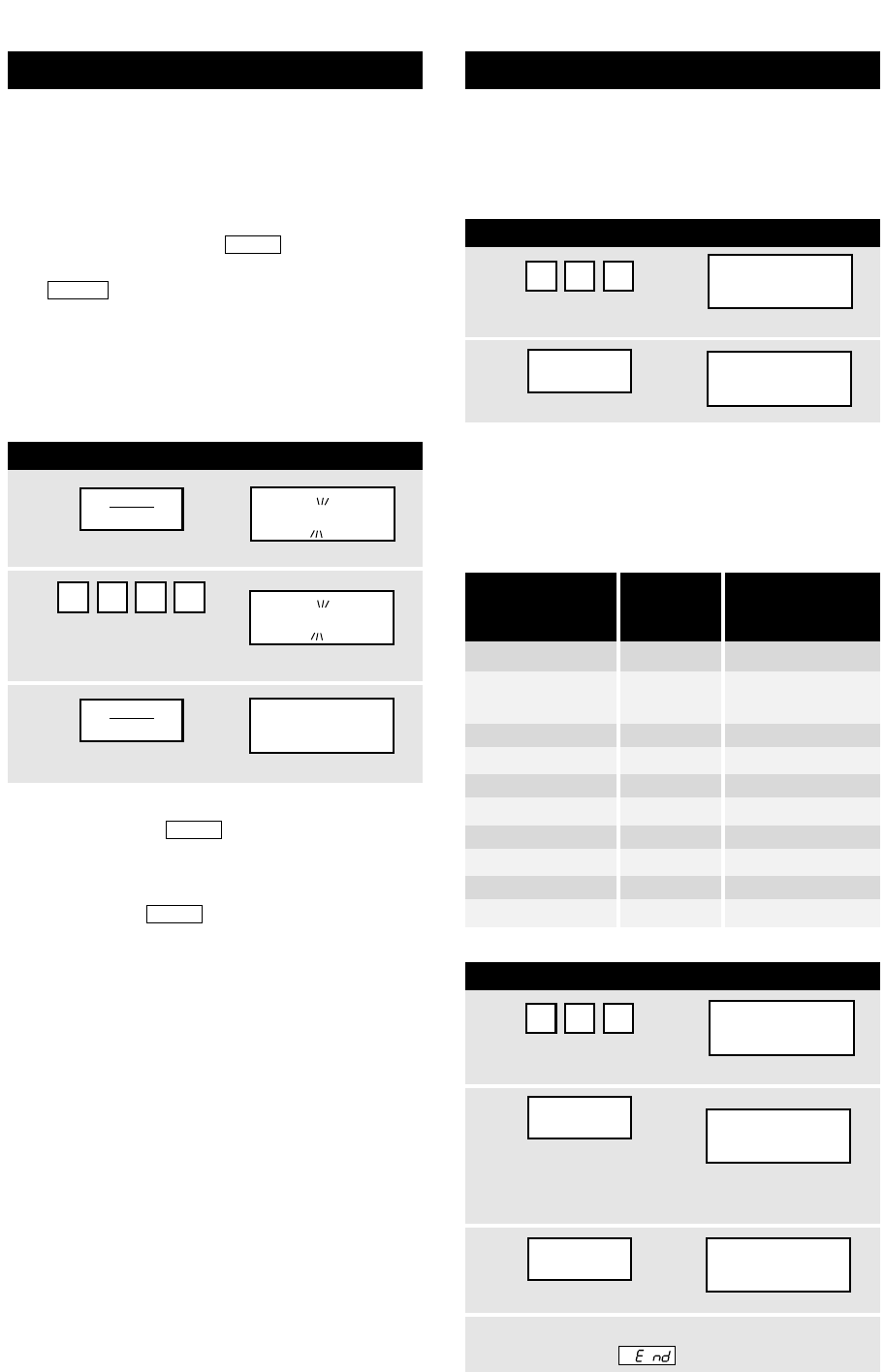 E nd