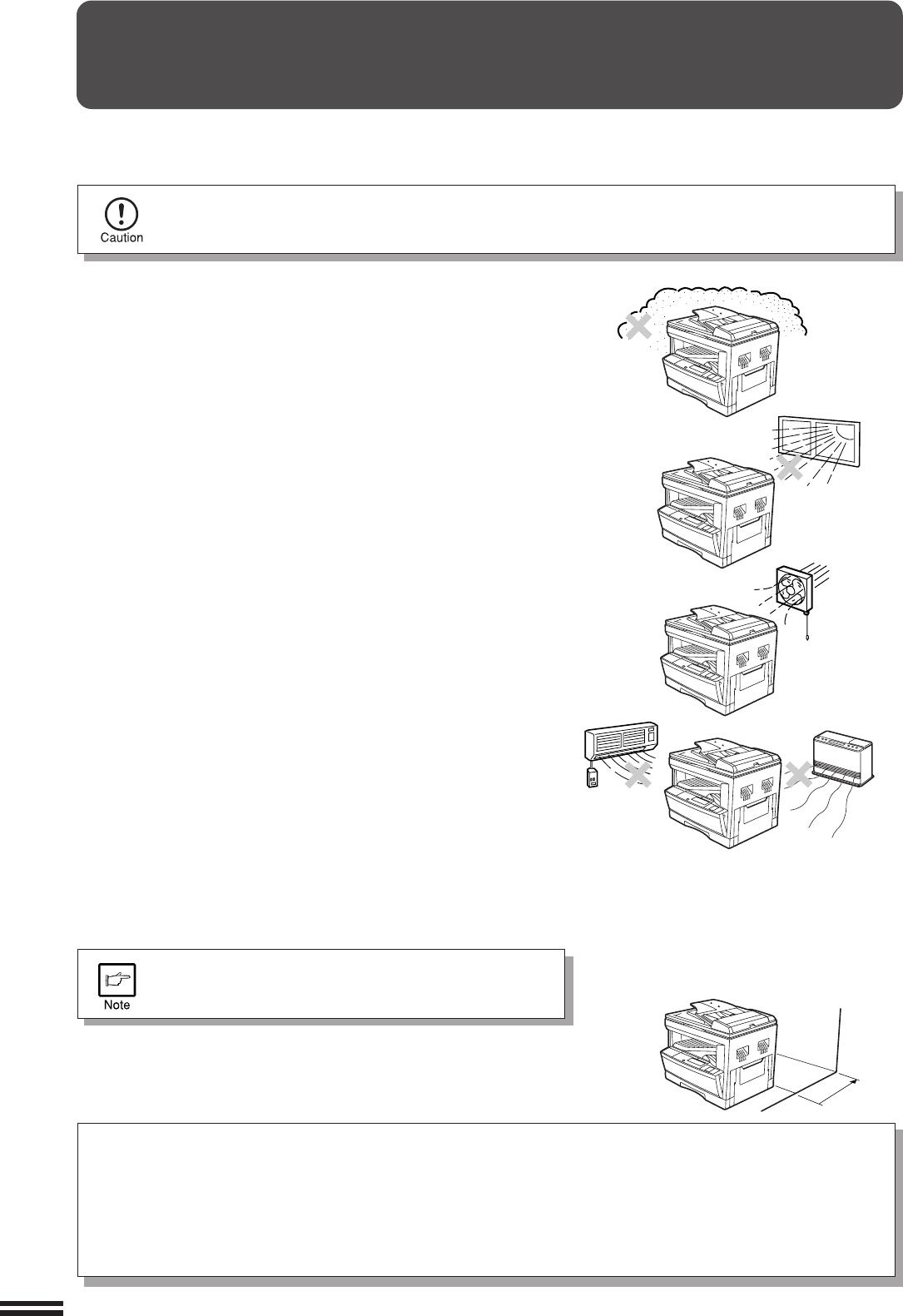 Caution

Note