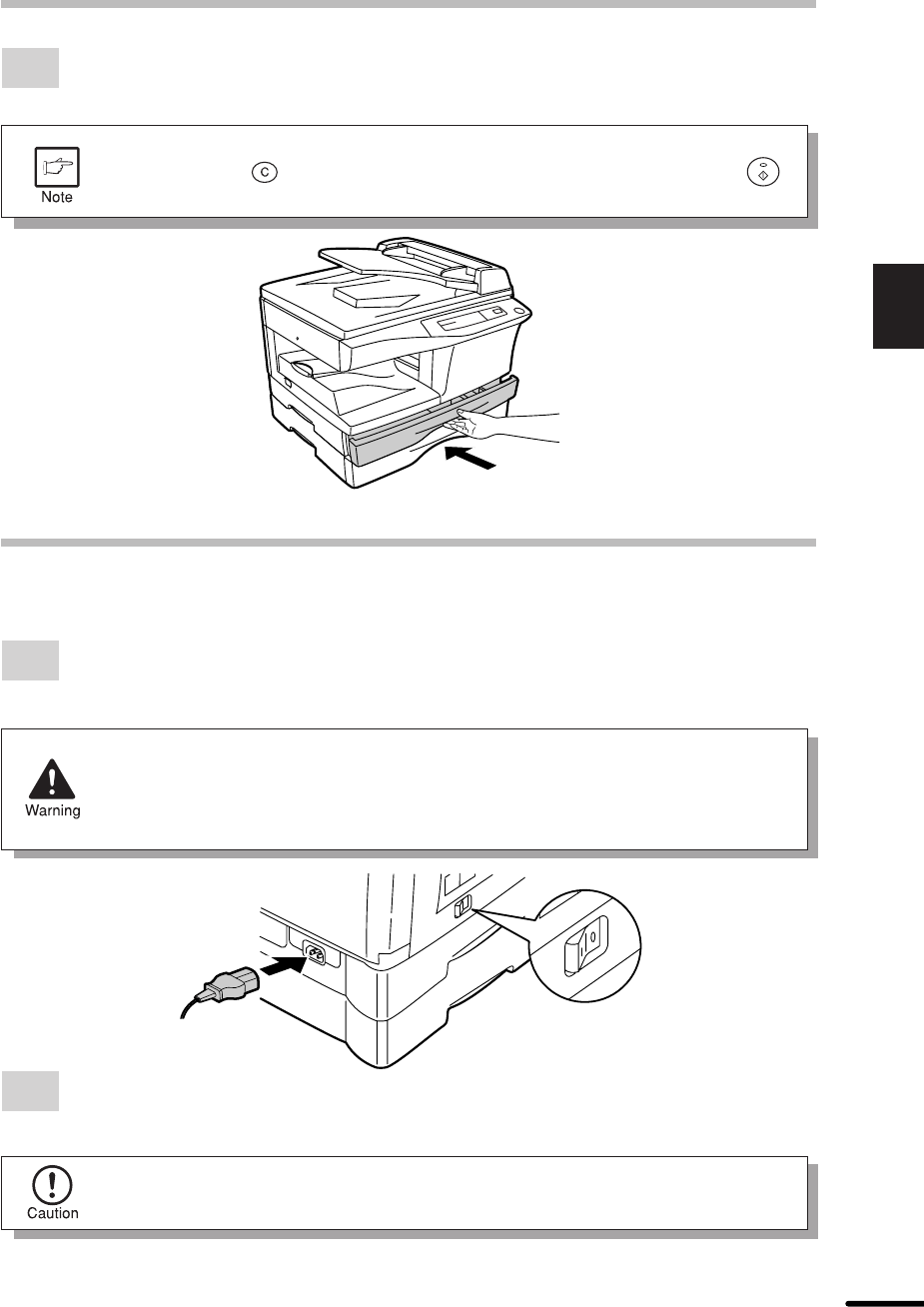 Note

Warning

Caution