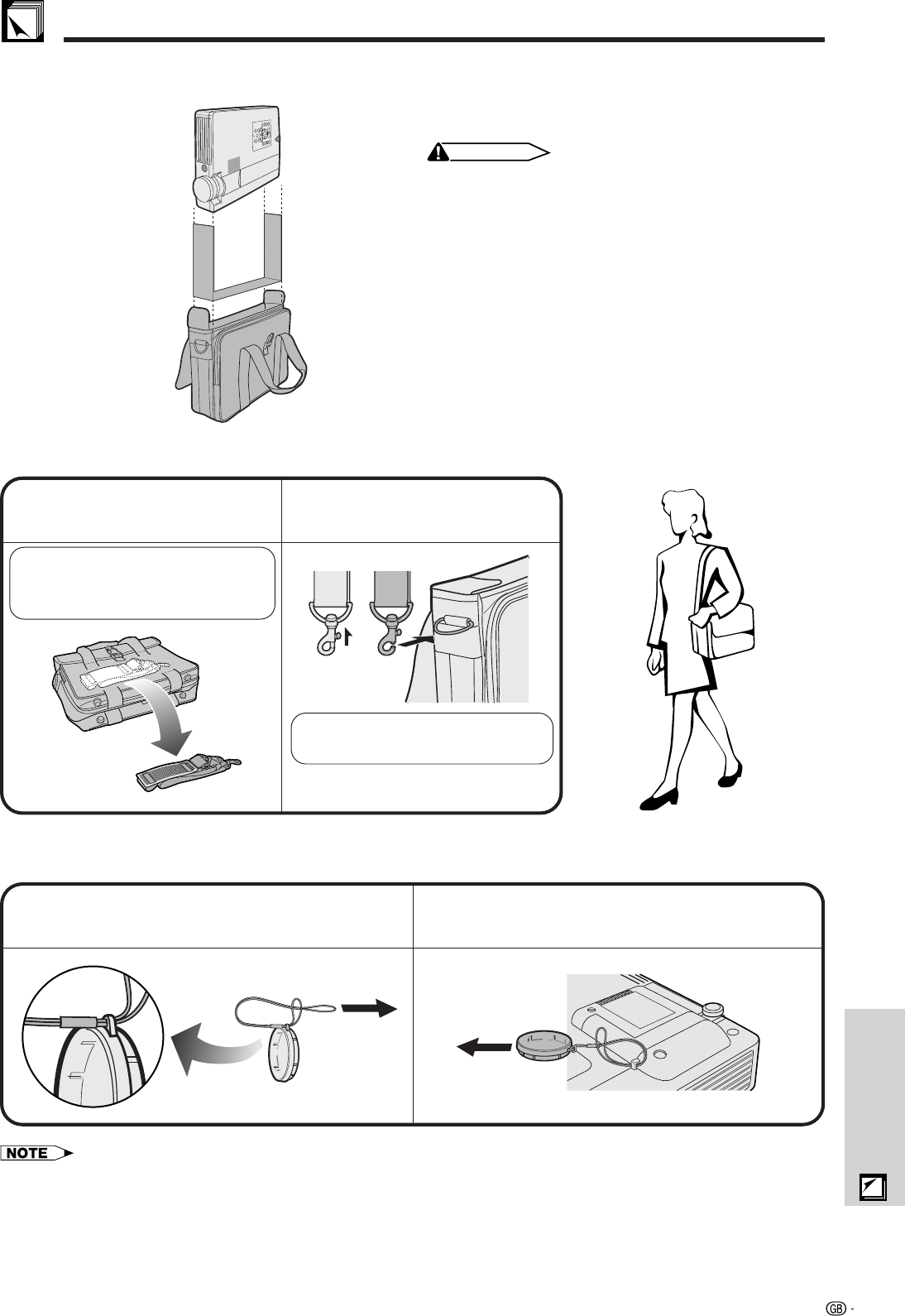 NOTE

GB -