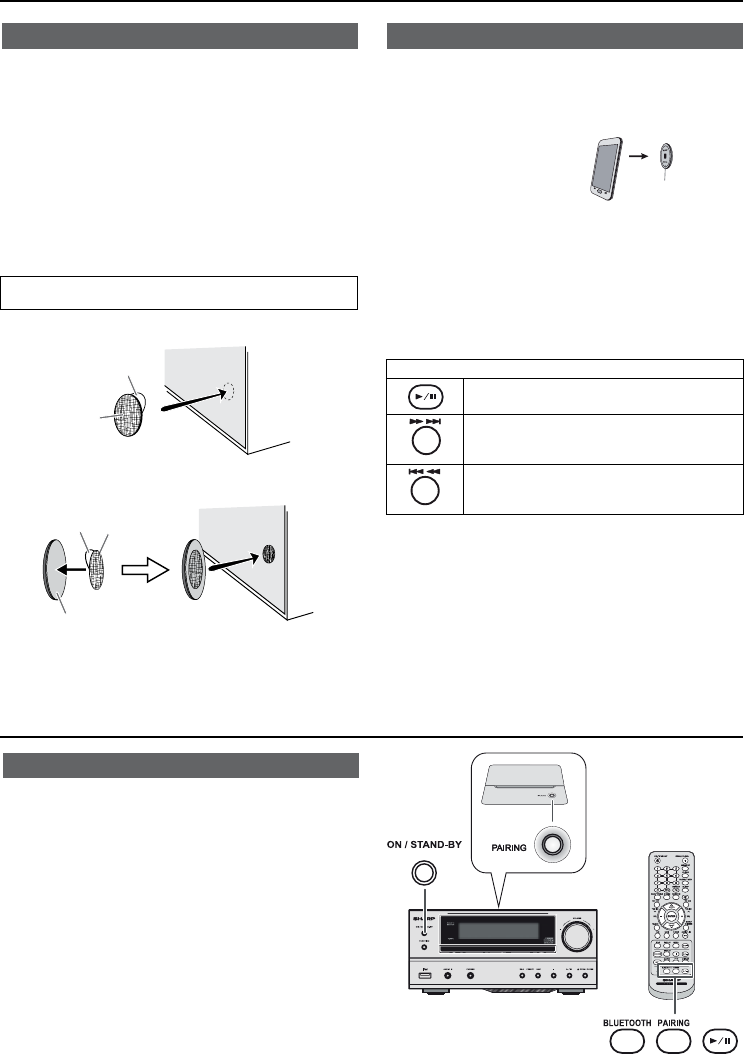 ON / STAND-BY

PAIRING

BLUETOOTH PAIRING