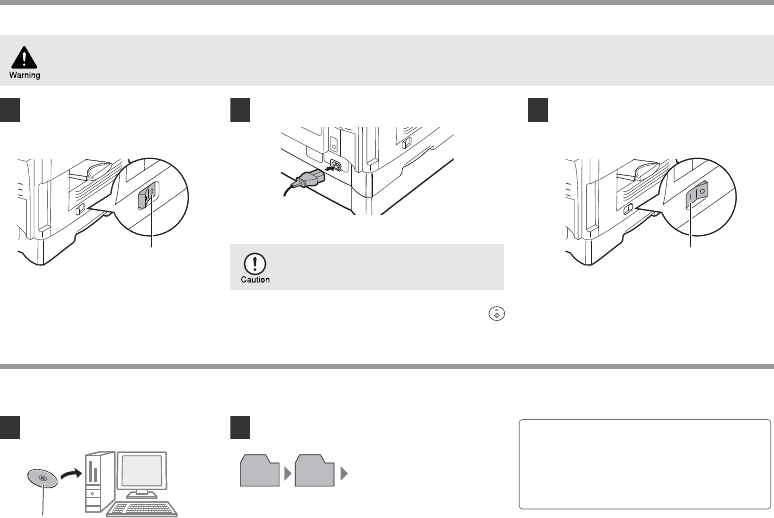 Warning

Caution