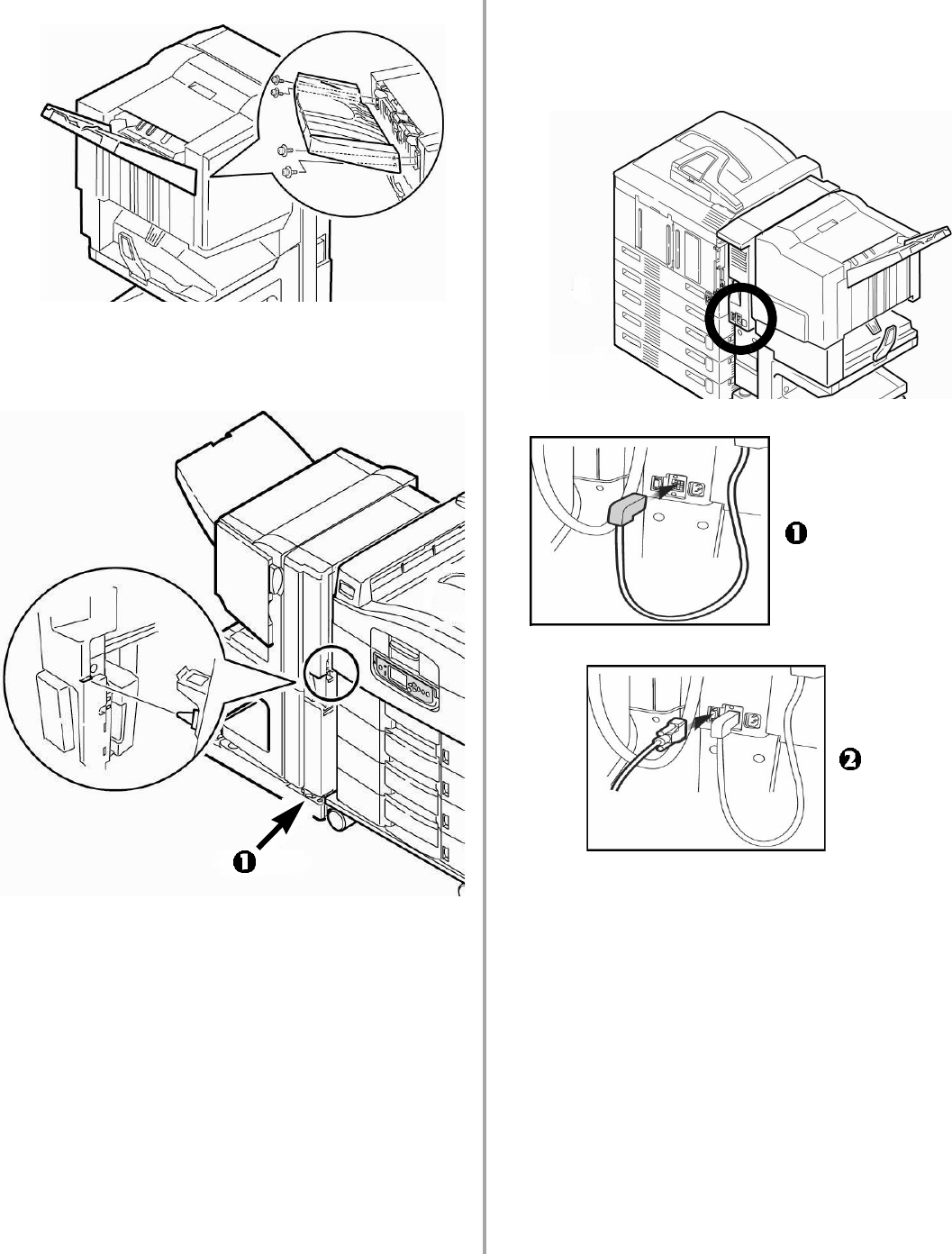 ❶

❶

❷