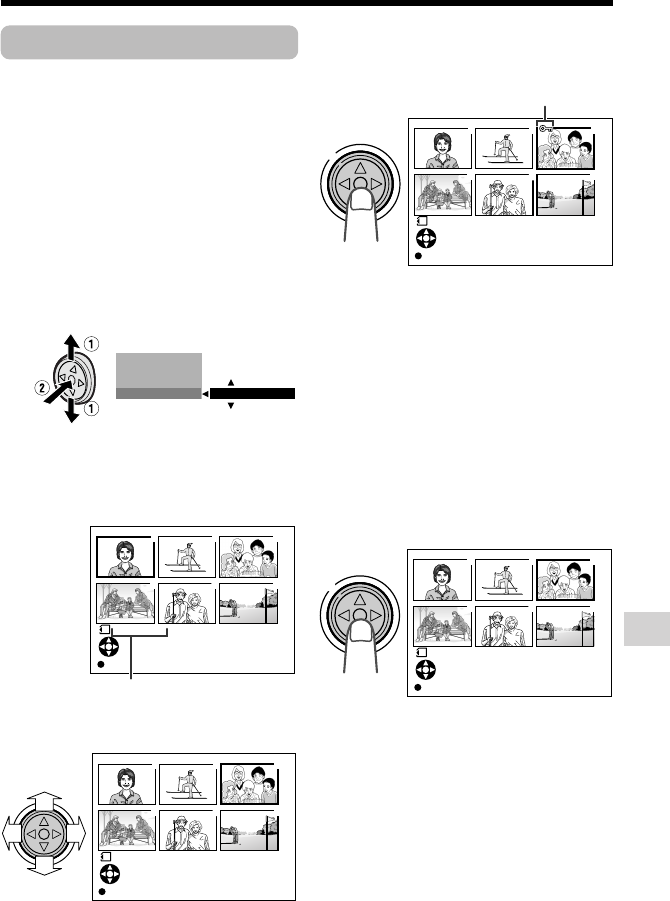 ①
②
①