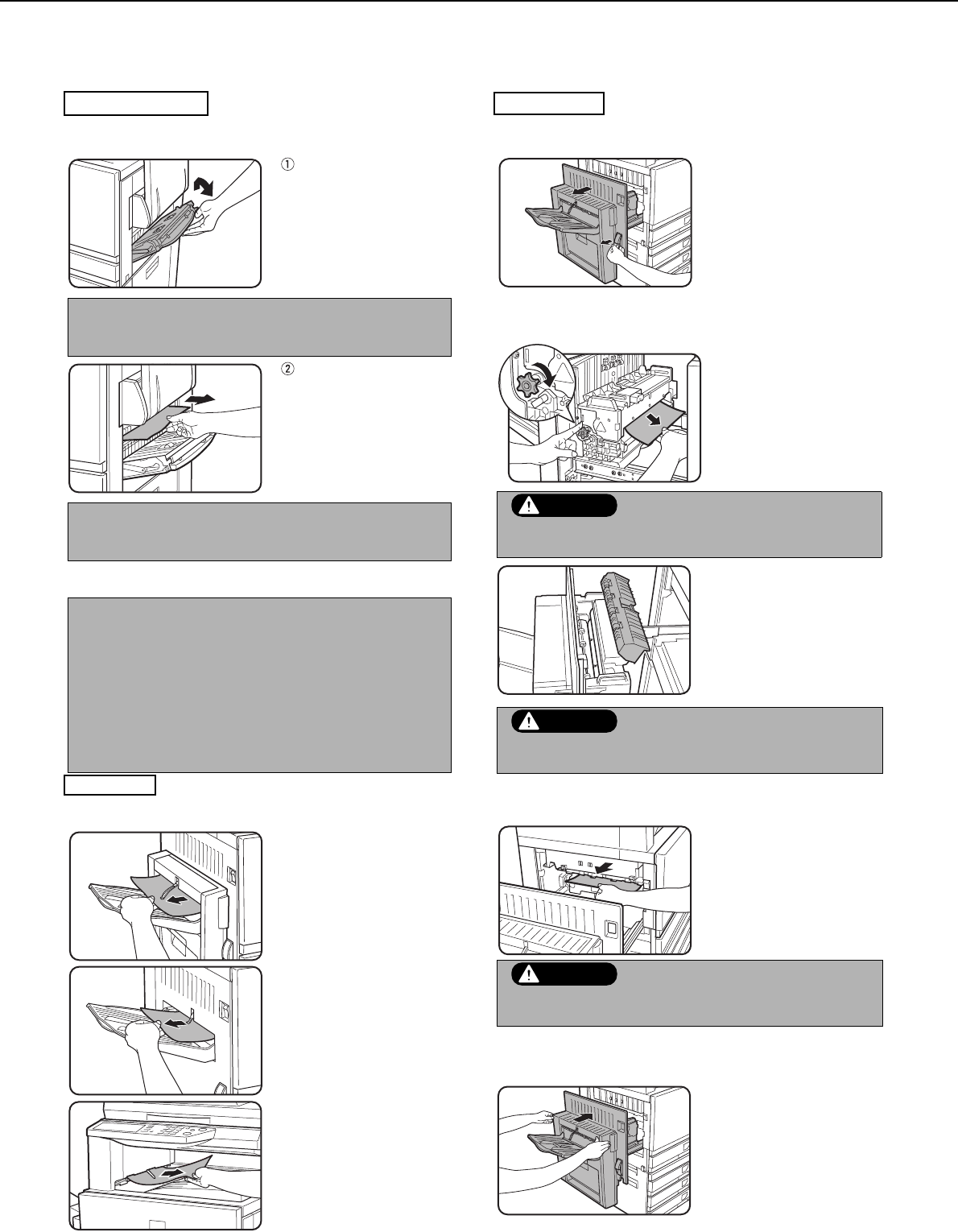 ①

②