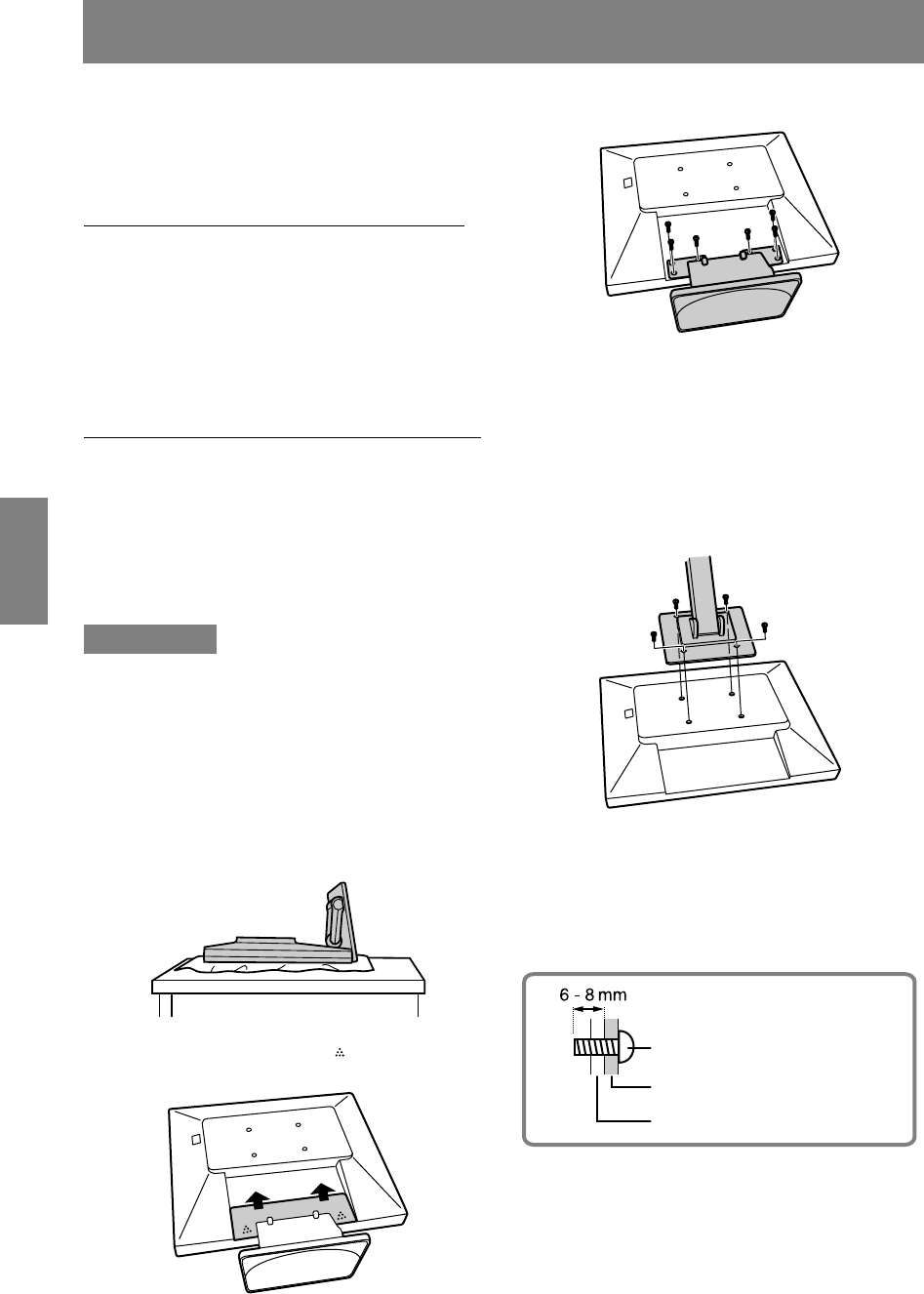 6 - 8 mm