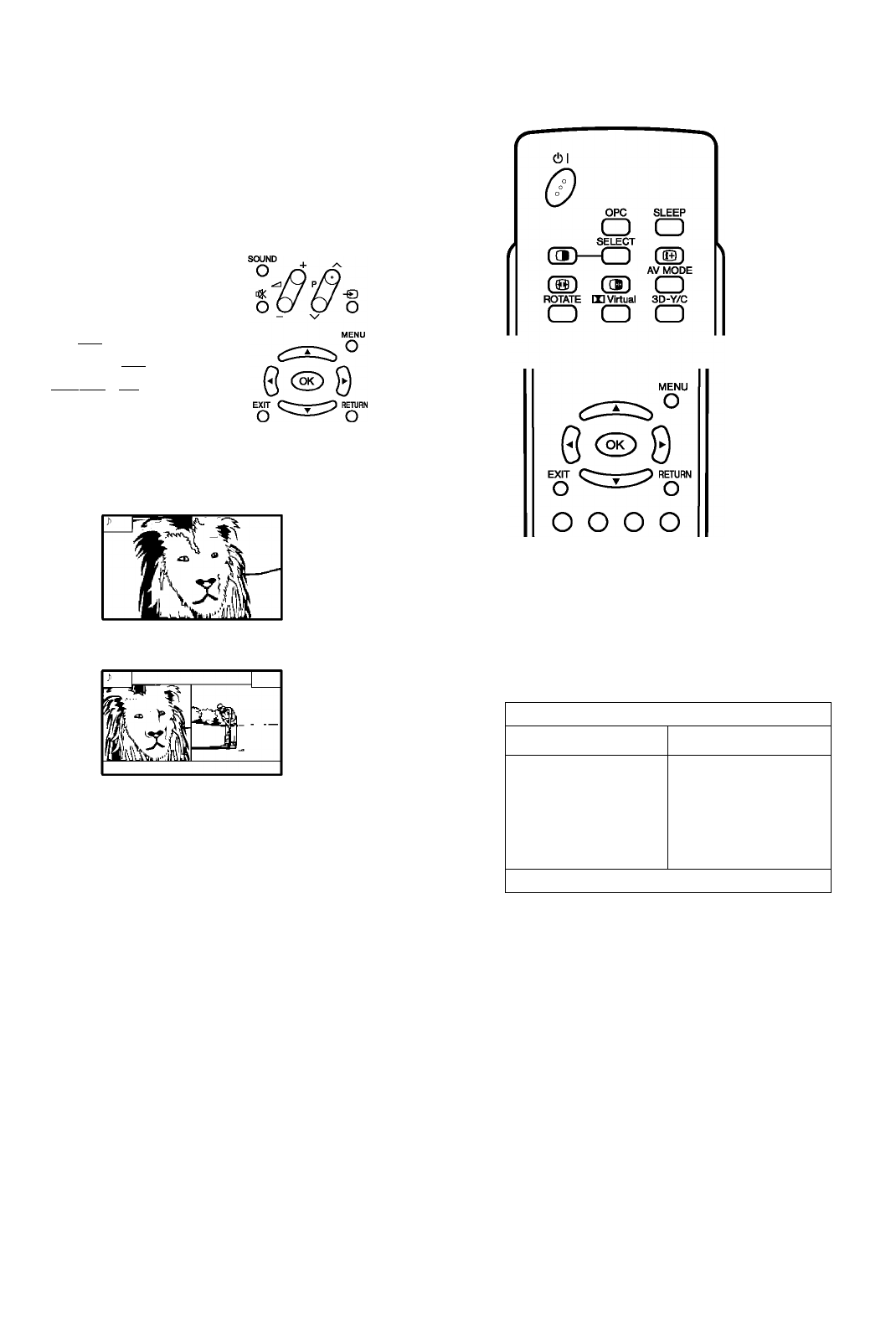 SOUND
P
MENU
OK
EXIT
RETURN

OPC
SLEEP
SELECT
AV MODE
ROTATE
Virtual
3D-Y/C

MENU
OK
EXIT
RETURN