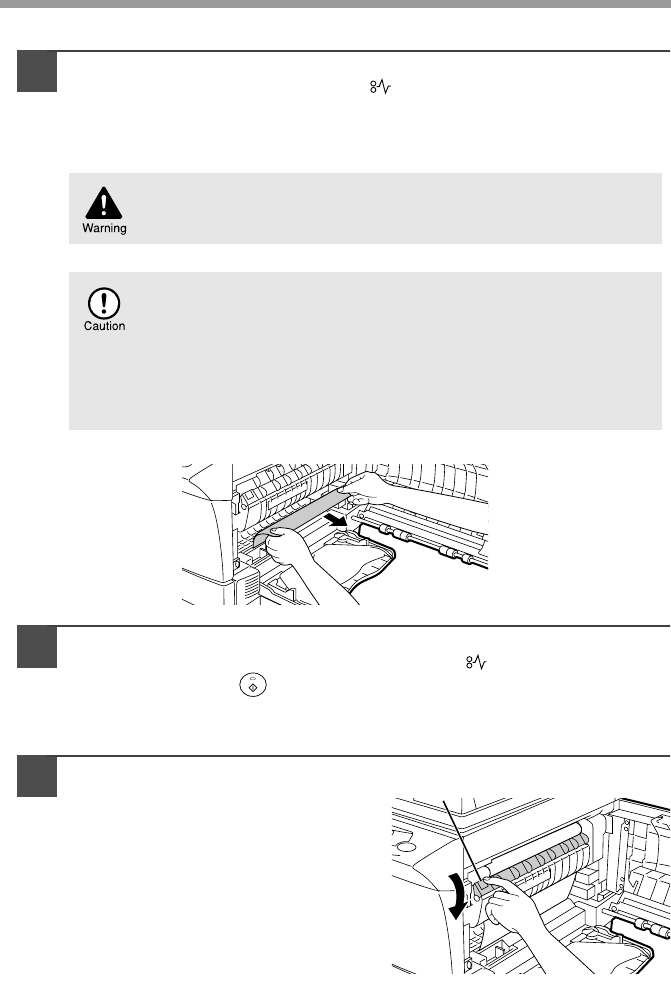 Warning

Caution