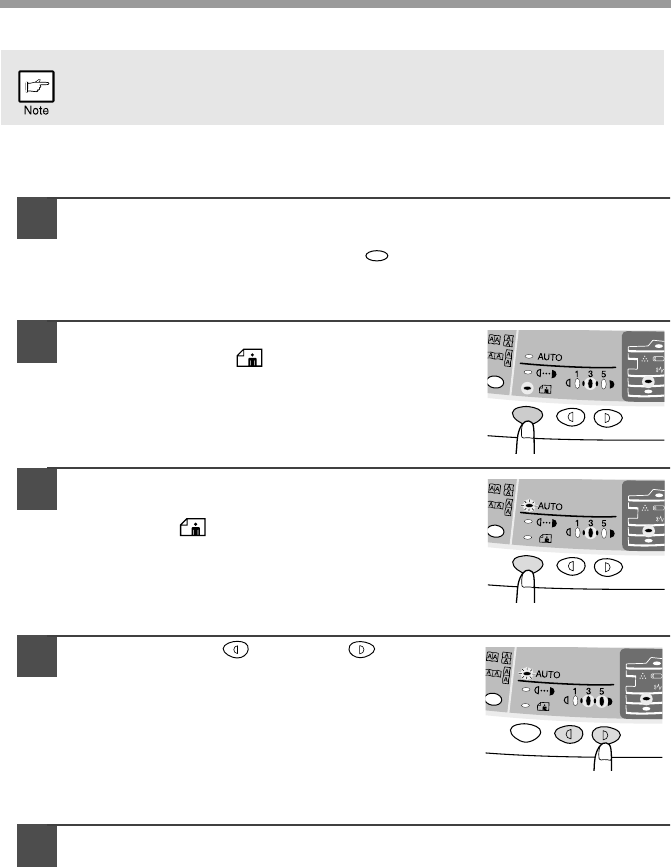 Note

AUTO
1 3 5

AUTO
1 3 5

AUTO
1 3 5