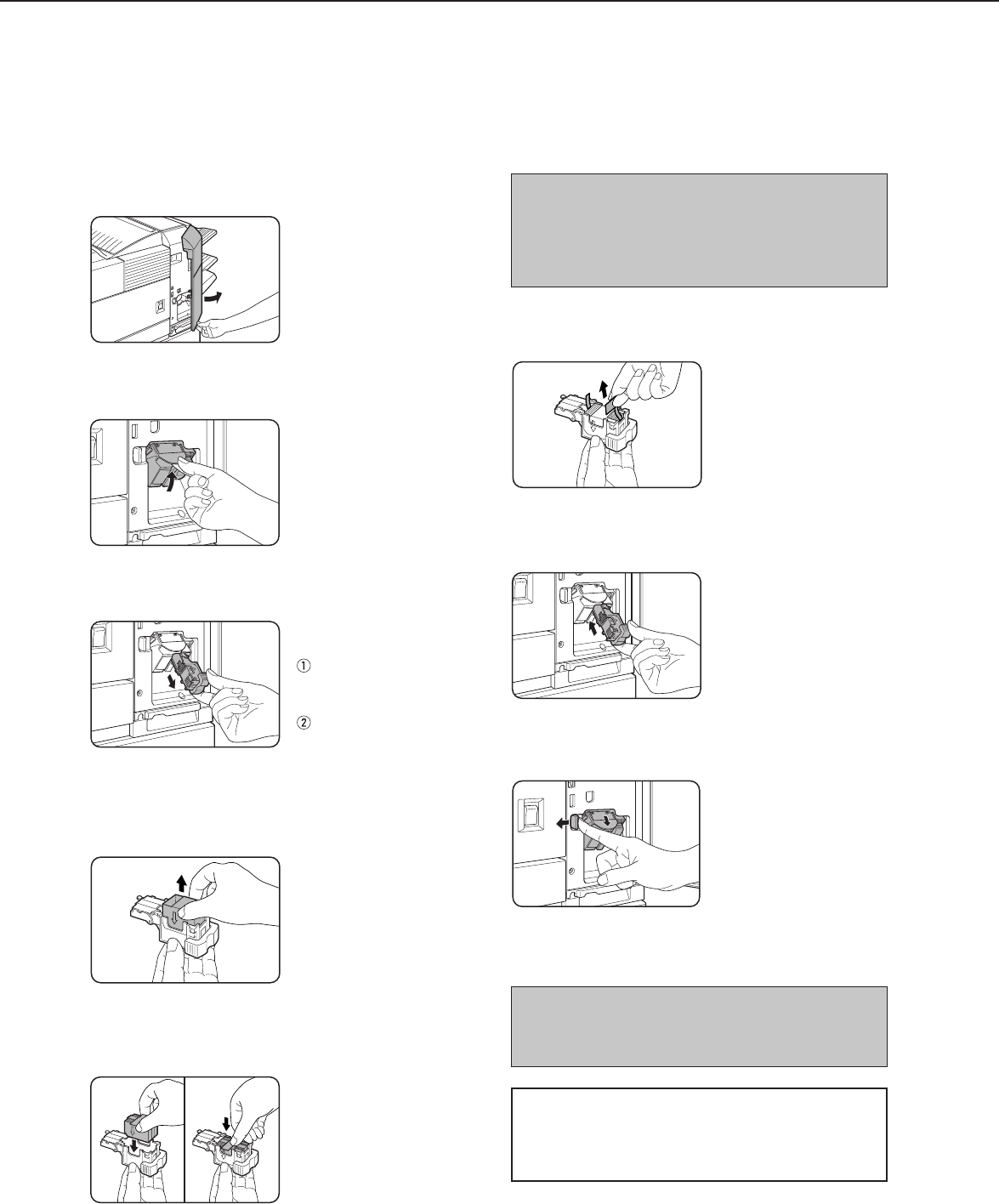 ①

②