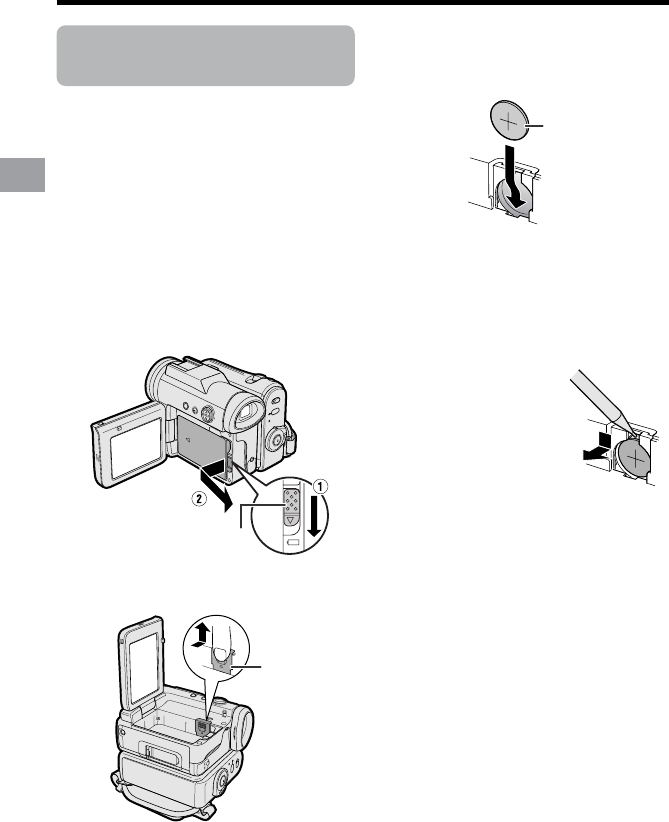 1

2