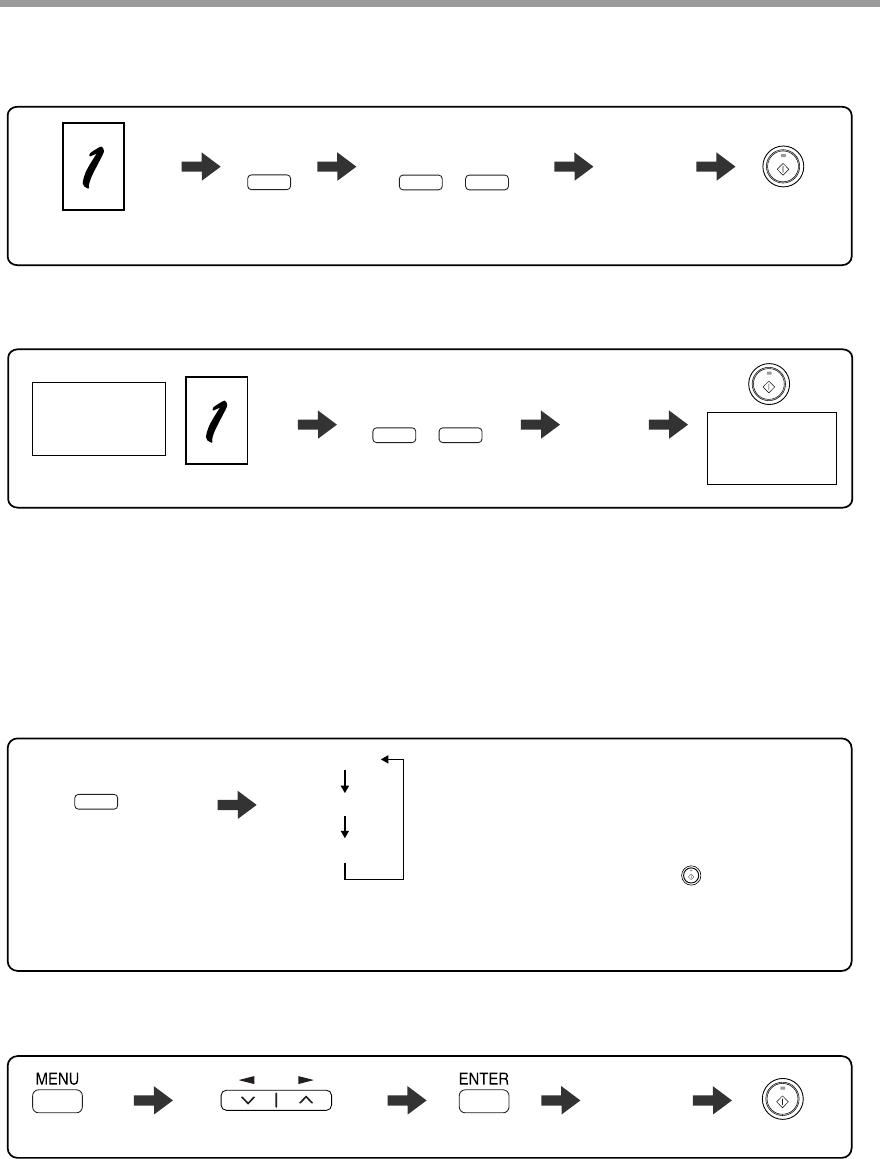 1

1

MENU

ENTER