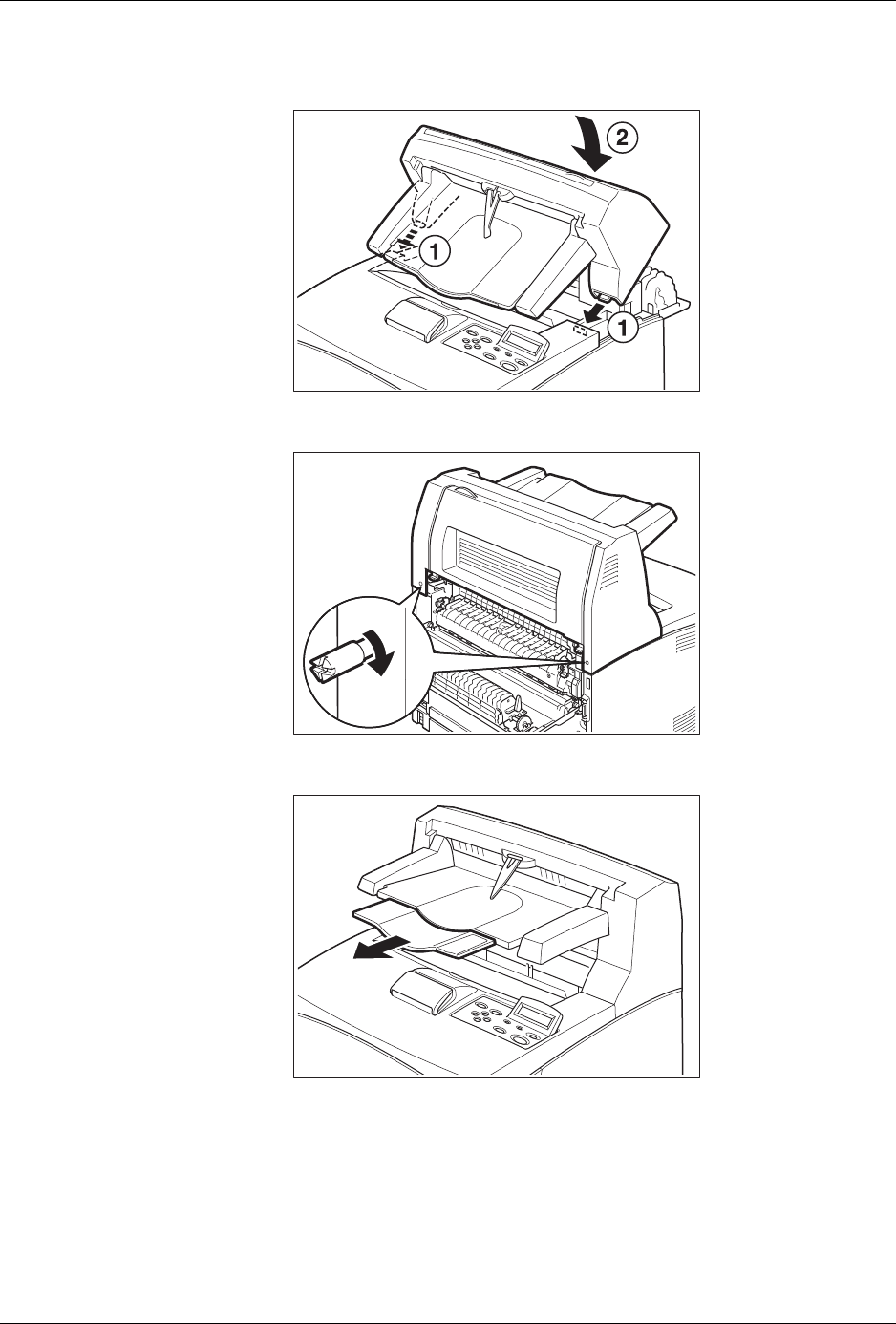 2

1

1