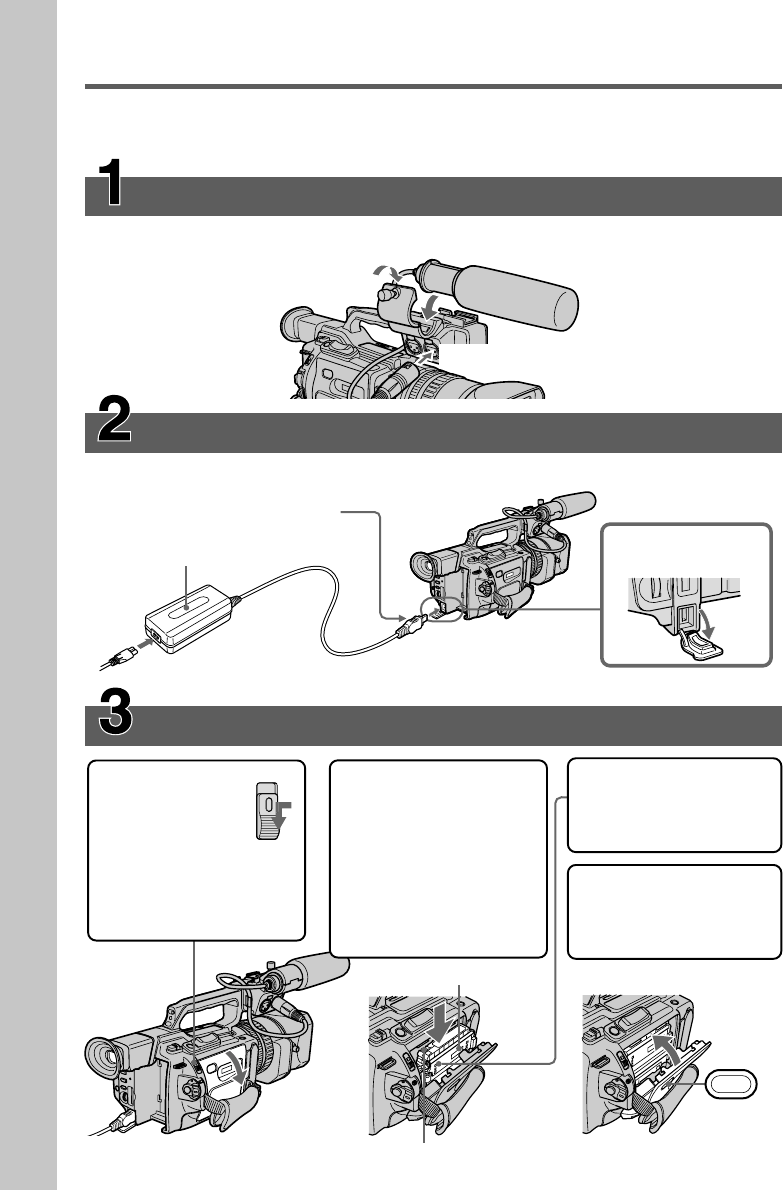 1

2

3