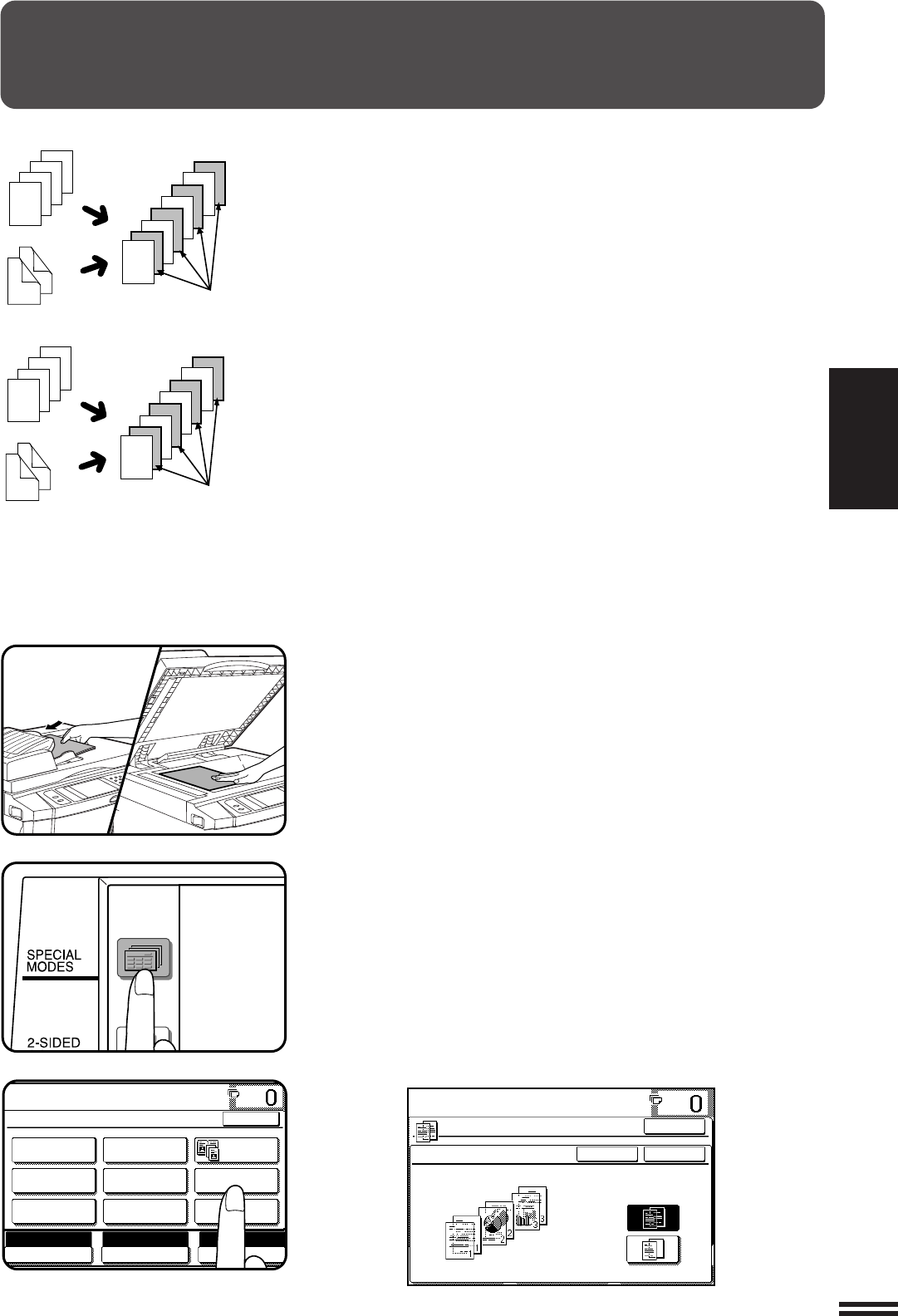 SPECIAL
MODES

2-SIDED

0

0