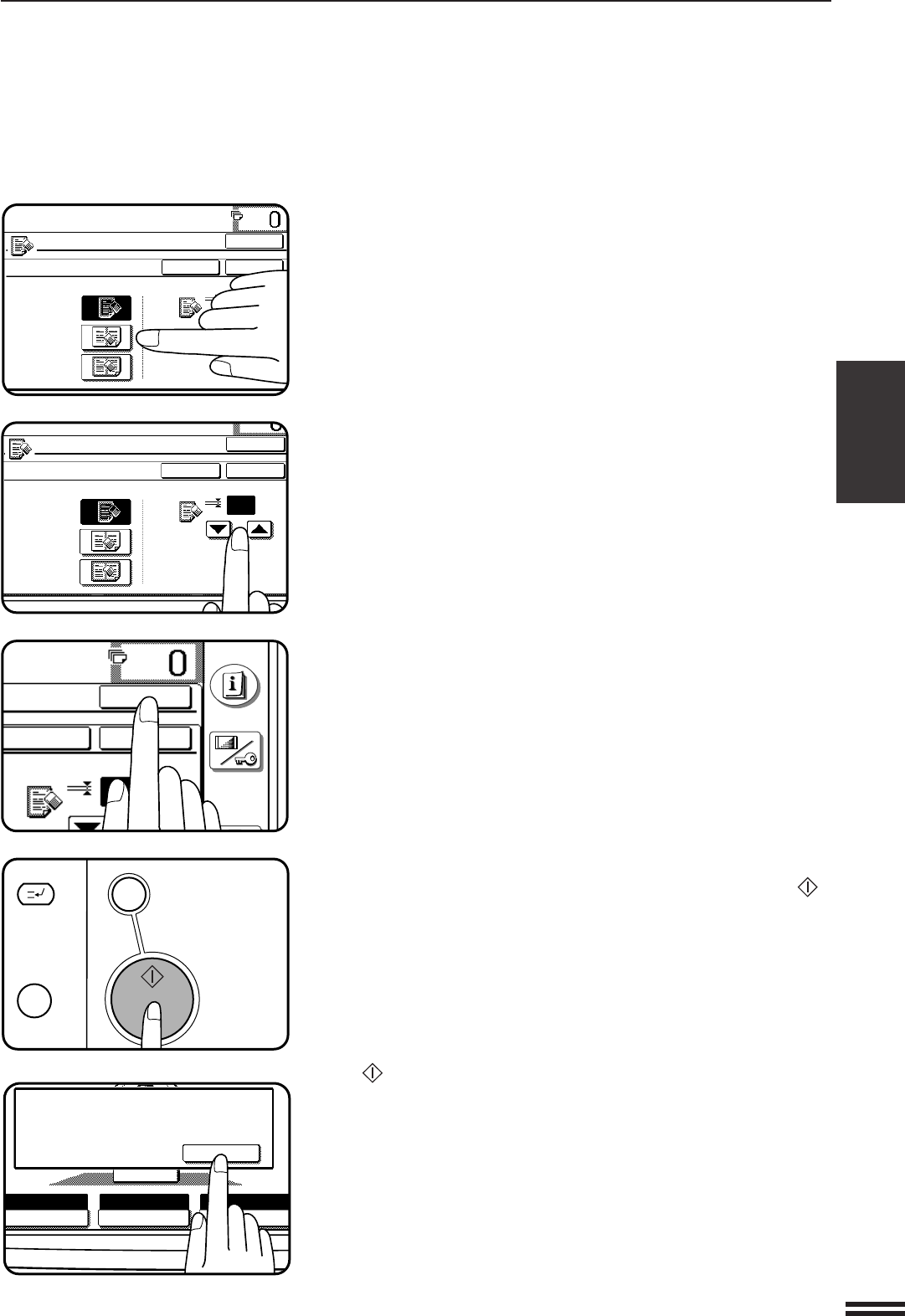 0

0