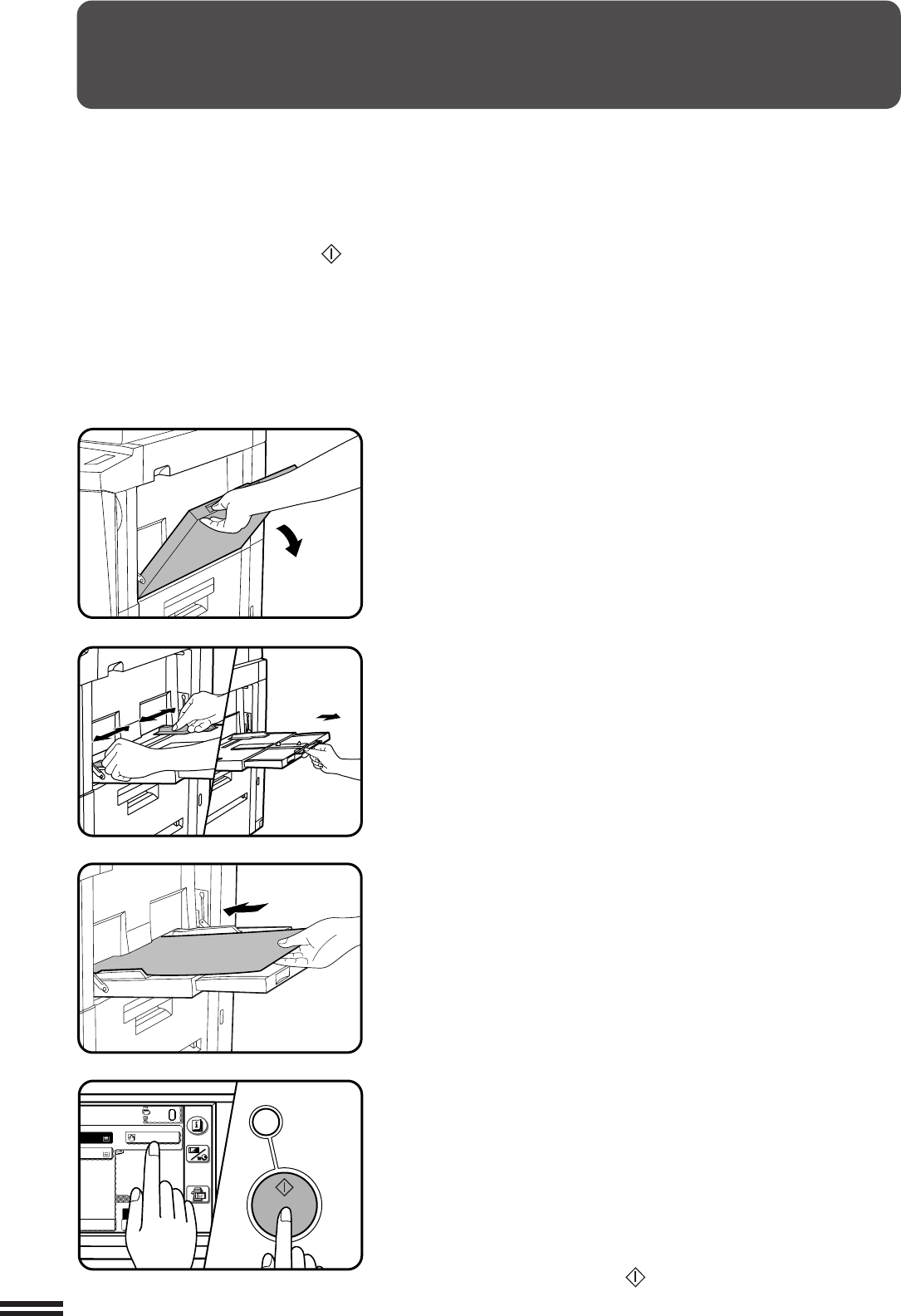 0